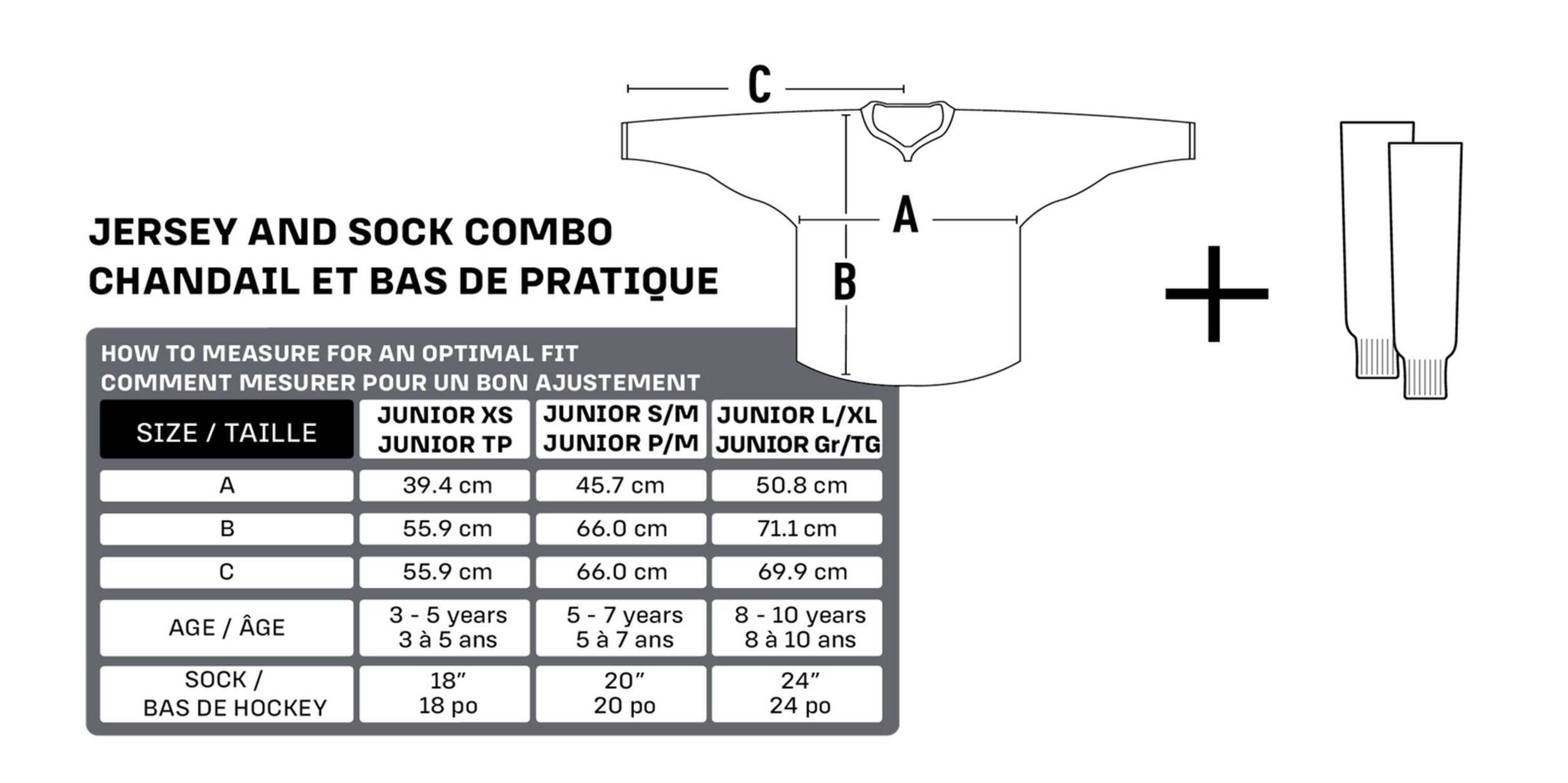 C

A

B

+

JERSEY AND SOCK COMBO
CHANDAIL ET BAS DE PRATIQUE

HOW TO MEASURE FOR AN OPTIMAL FIT
COMMENT MESURER POUR UN BON AJUSTEMENT

| SIZE / TAILLE | JUNIOR XS JUNIOR TP | JUNIOR S/M JUNIOR P/M | JUNIOR L/XL JUNIOR Gr/TG |
|---|---|---|---|
| A | 39.4 cm | 45.7 cm | 50.8 cm |
| B | 55.9 cm | 66.0 cm | 71.1 cm |
| C | 55.9 cm | 66.0 cm | 69.9 cm |
| AGE / ÂGE | 3 - 5 years 3 à 5 ans | 5 - 7 years 5 à 7 ans | 8 - 10 years 8 à 10 ans |
| SOCK / BAS DE HOCKEY | 18" 18 po | 20" 20 po | 24" 24 po |