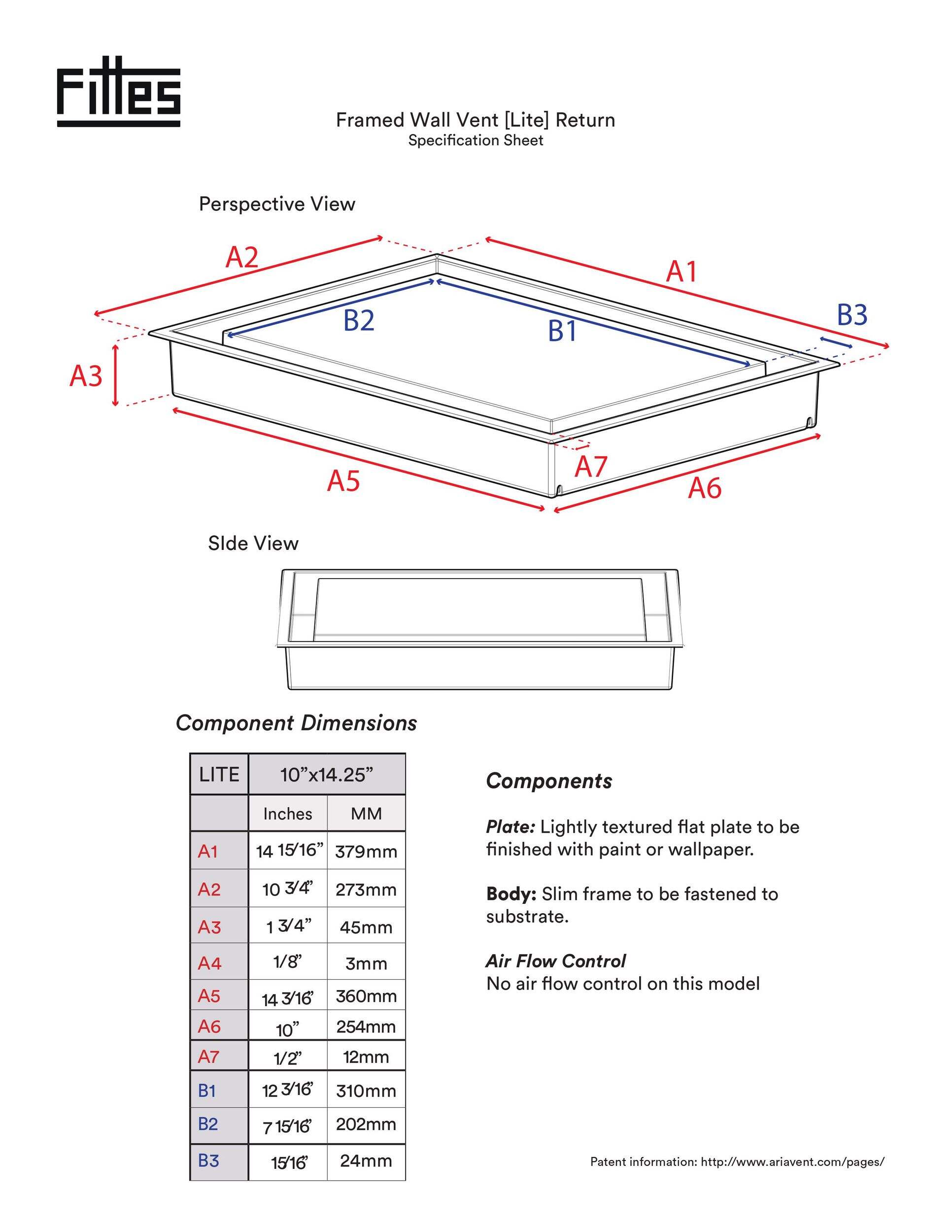 Fittes

Framed Wall Vent [Lite] Return
Specification Sheet

Perspective View

A2 A1 B2 B1 B3 A3 A7 A5 A6

SIde View

Component Dimensions

| LITE | 10”x14.25” | |
|---|---|---|
| | Inches | MM |
| A1 | 14 15⁄16” | 379mm |
| A2 | 10 3⁄4” | 273mm |
| A3 | 1 3⁄4” | 45mm |
| A4 | 1/8” | 3mm |
| A5 | 14 3⁄16” | 360mm |
| A6 | 10” | 254mm |
| A7 | 1/2” | 12mm |
| B1 | 12 3⁄16” | 310mm |
| B2 | 7 15⁄16” | 202mm |
| B3 | 15⁄16” | 24mm |

Components

Plate: Lightly textured flat plate to be finished with paint or wallpaper.

Body: Slim frame to be fastened to substrate.

Air Flow Control
No air flow control on this model

Patent information: http://www.ariavent.com/pages/