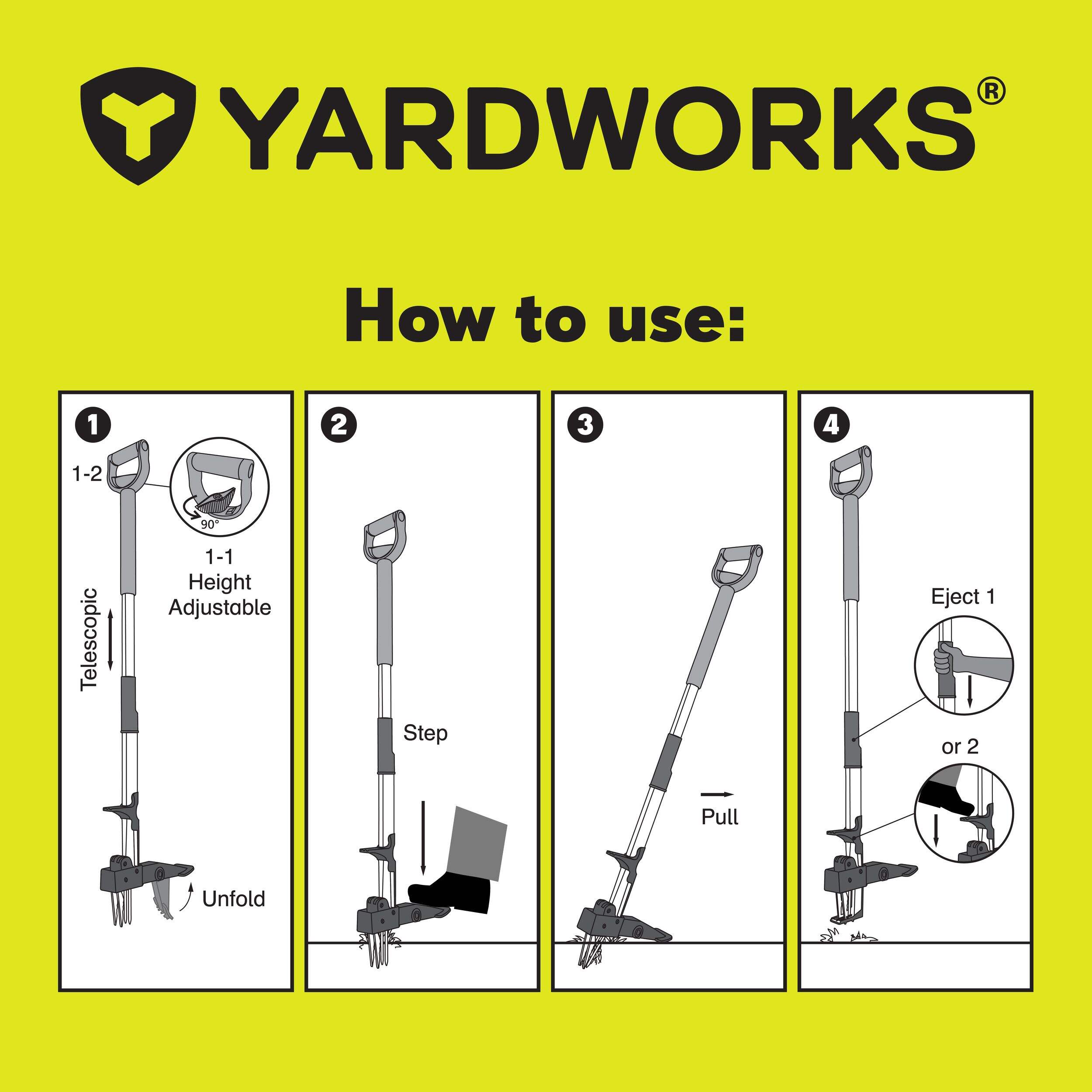 YARDWORKS®

How to use:

1
1-2
90°
1-1
Height
Adjustable
Telescopic
Unfold

2
Step

3
Pull

4
Eject 1
or 2