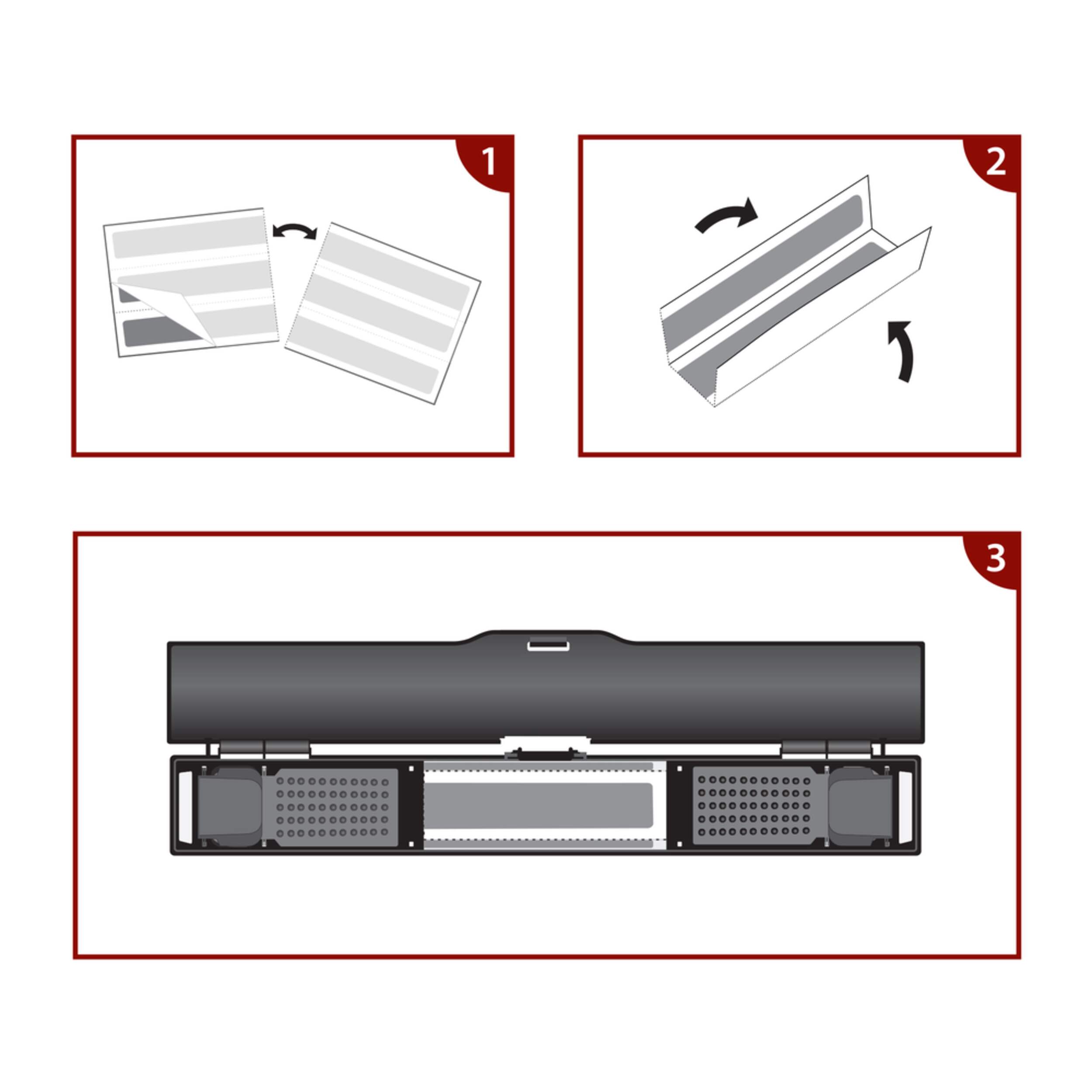 1

2

3