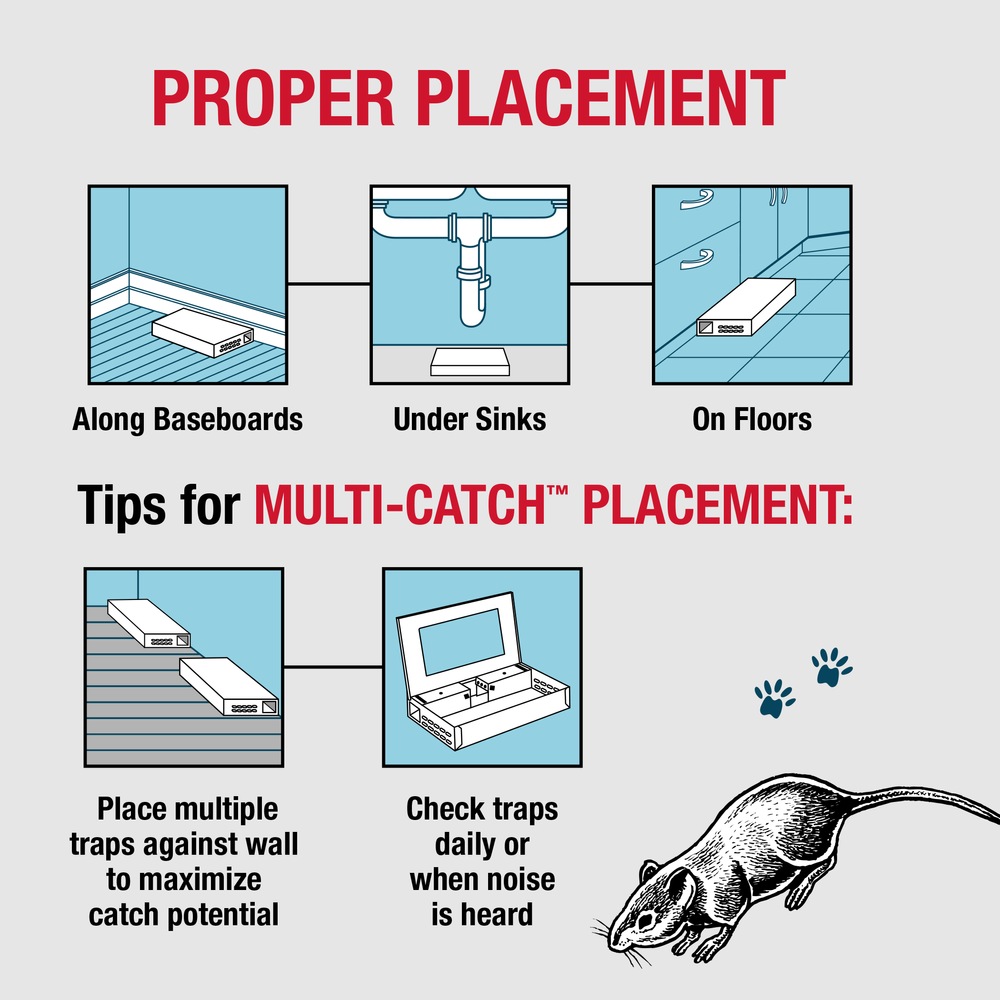 PROPER PLACEMENT

Along Baseboards

Under Sinks

On Floors

Tips for MULTI-CATCH™ PLACEMENT:

Place multiple traps against wall to maximize catch potential

Check traps daily or when noise is heard