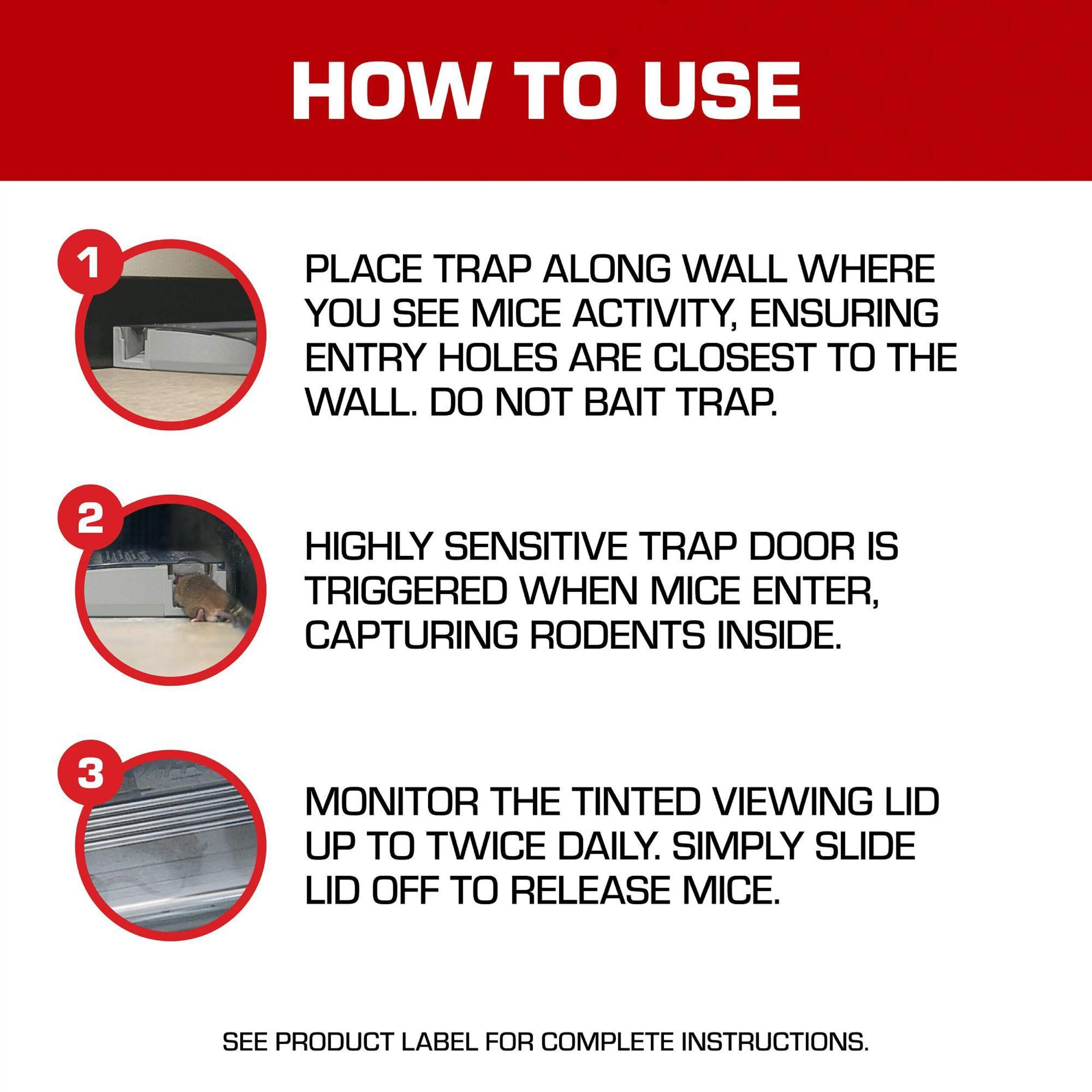 HOW TO USE

1

PLACE TRAP ALONG WALL WHERE YOU SEE MICE ACTIVITY, ENSURING ENTRY HOLES ARE CLOSEST TO THE WALL. DO NOT BAIT TRAP.

2

HIGHLY SENSITIVE TRAP DOOR IS TRIGGERED WHEN MICE ENTER, CAPTURING RODENTS INSIDE.

3

MONITOR THE TINTED VIEWING LID UP TO TWICE DAILY. SIMPLY SLIDE LID OFF TO RELEASE MICE.

SEE PRODUCT LABEL FOR COMPLETE INSTRUCTIONS.