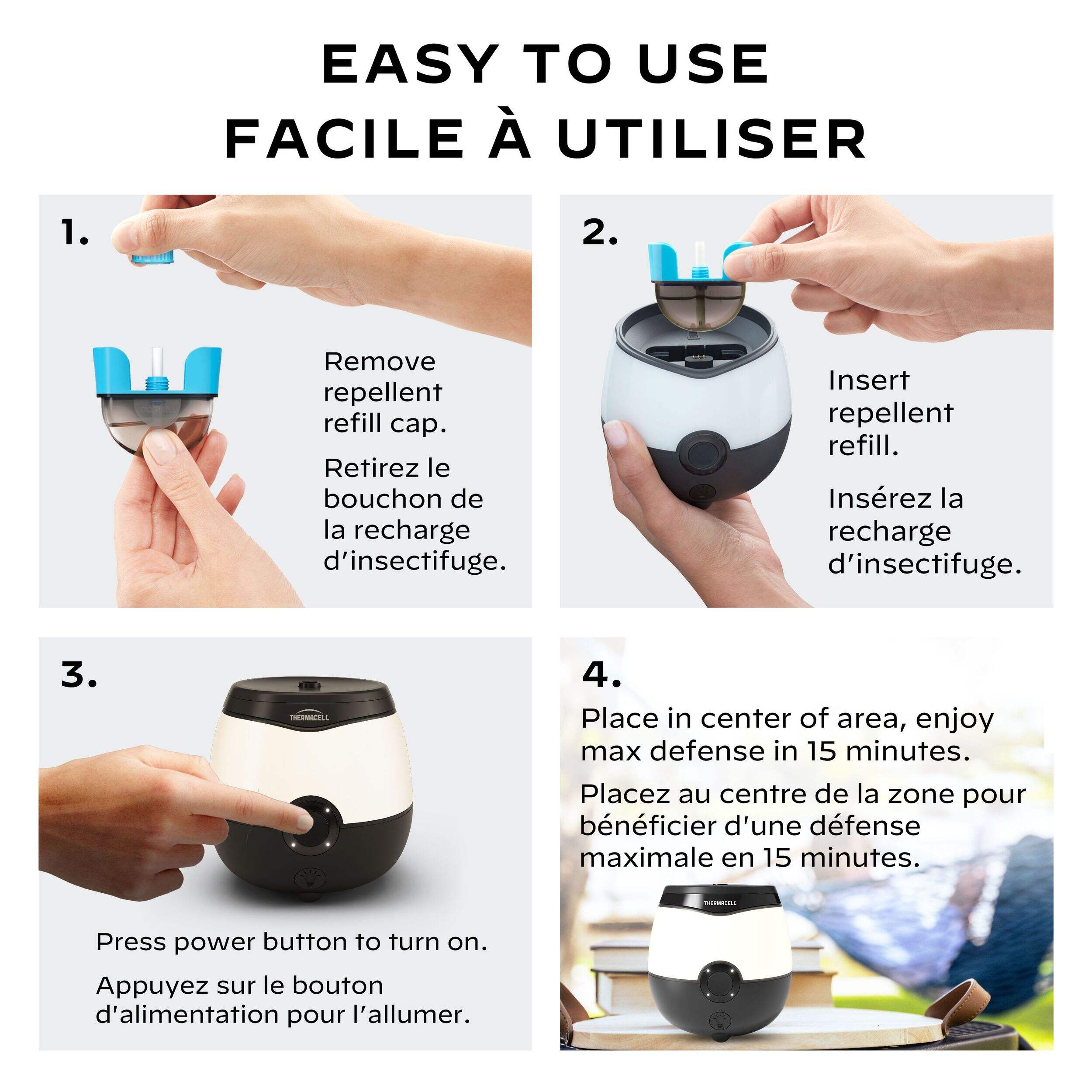 EASY TO USE
FACILE À UTILISER

1.

Remove repellent refill cap.

Retirez le bouchon de la recharge d'insectifuge.

2.

Insert repellent refill.

Insérez la recharge d'insectifuge.

3.

THERMACELL

Press power button to turn on.

Appuyez sur le bouton d'alimentation pour l'allumer.

4.

Place in center of area, enjoy max defense in 15 minutes.

Placez au centre de la zone pour bénéficier d'une défense maximale en 15 minutes.

THERMACELL