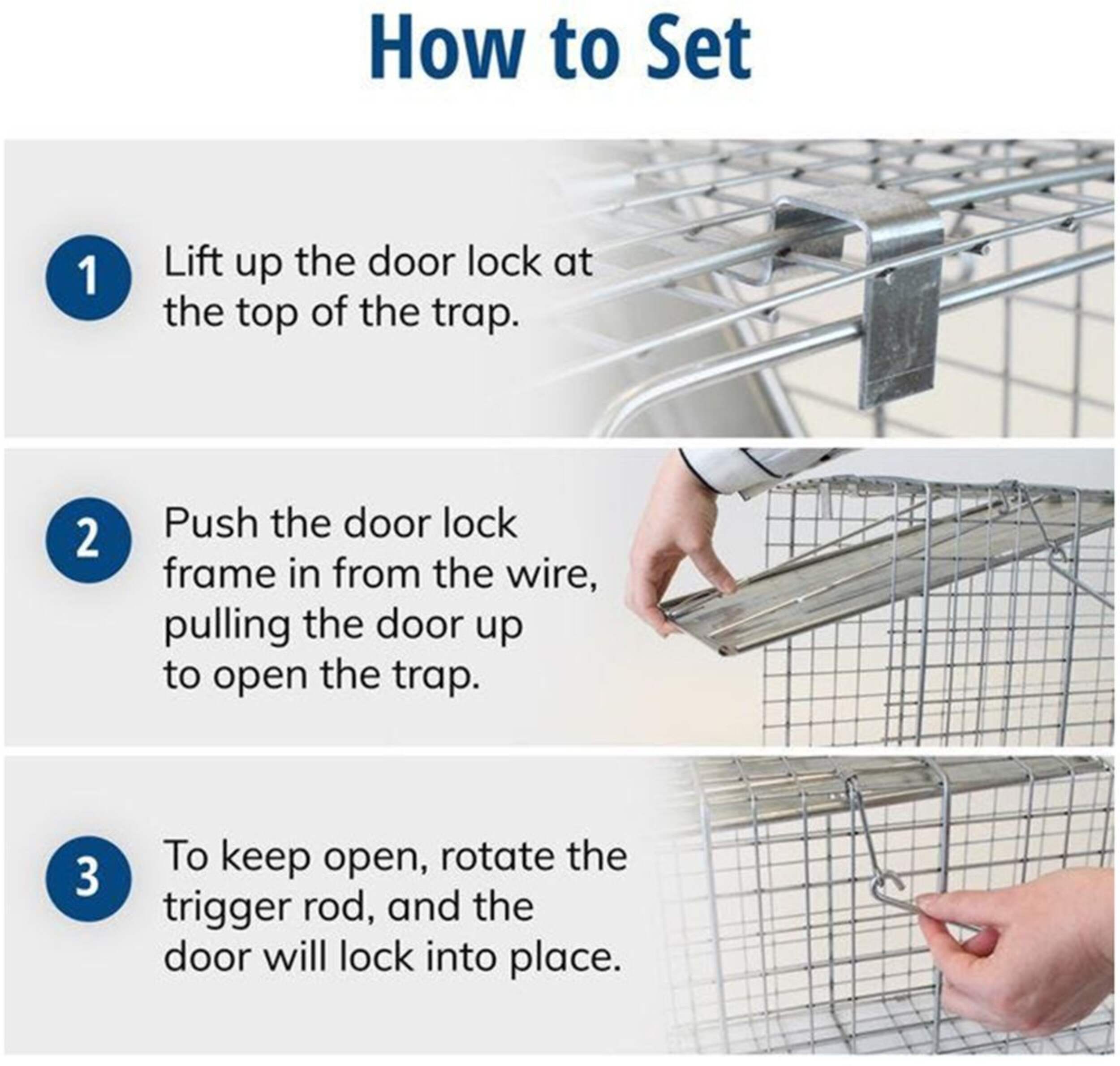 How to Set

1 Lift up the door lock at the top of the trap.

2 Push the door lock frame in from the wire, pulling the door up to open the trap.

3 To keep open, rotate the trigger rod, and the door will lock into place.