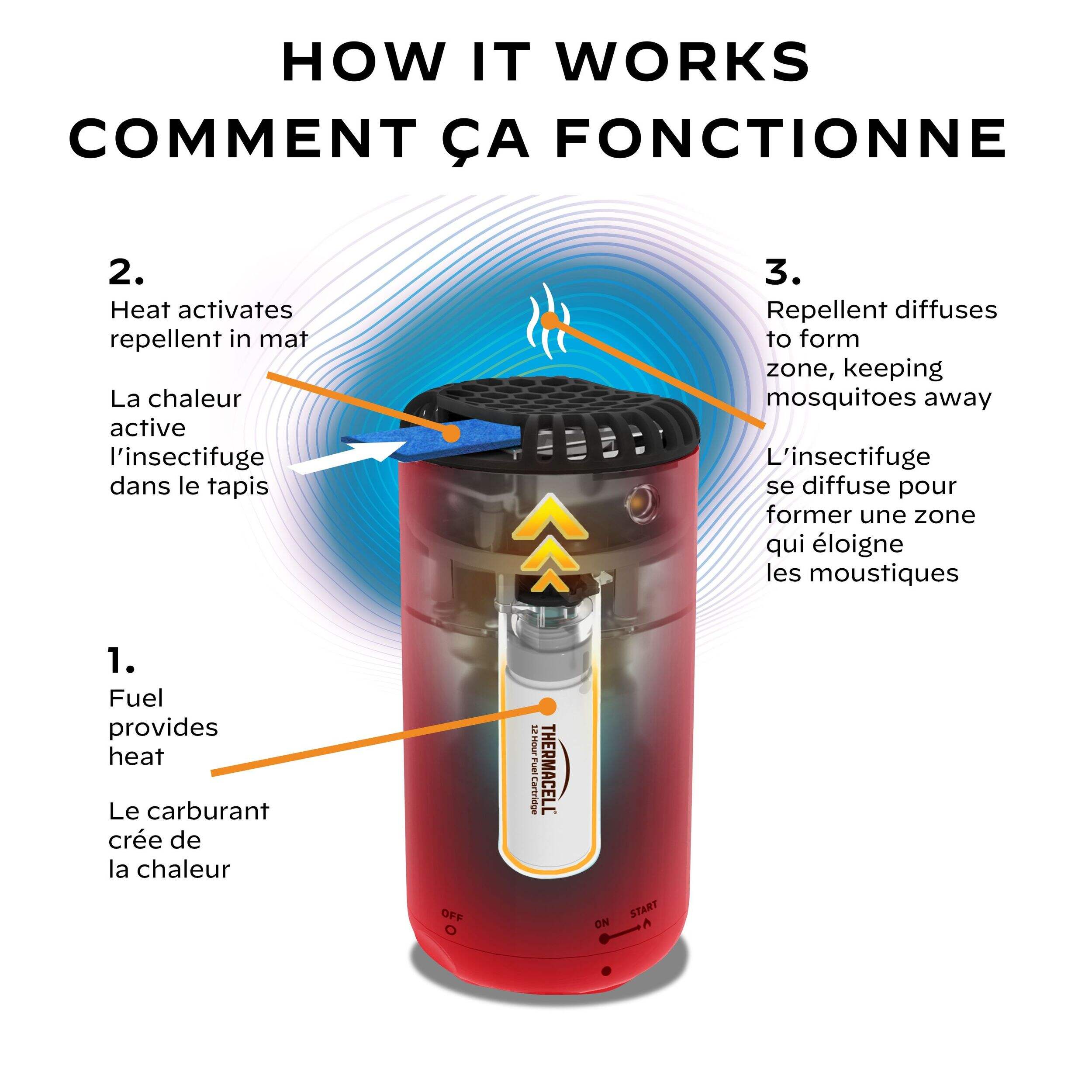 HOW IT WORKS
COMMENT ÇA FONCTIONNE

2.
Heat activates repellent in mat

La chaleur active l'insectifuge dans le tapis

3.
Repellent diffuses to form zone, keeping mosquitoes away

L'insectifuge se diffuse pour former une zone qui éloigne les moustiques

1.
Fuel provides heat

Le carburant crée de la chaleur

THERMACELL
12 Hour Fuel Cartridge

OFF
ON
START