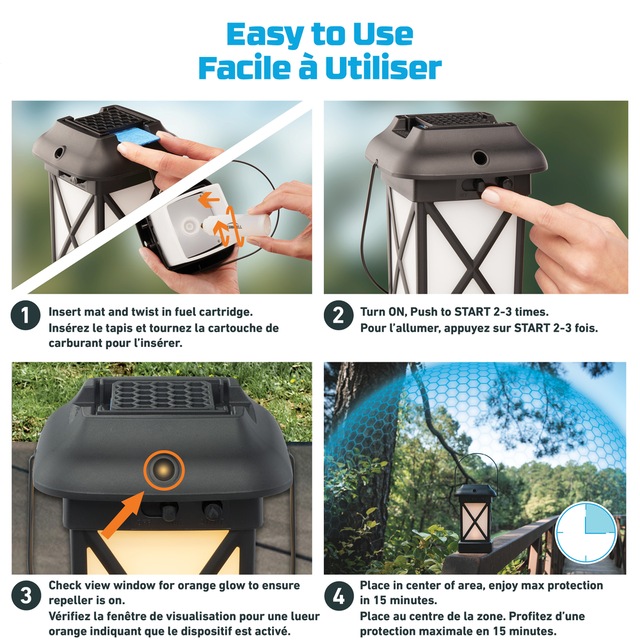 Easy to Use
Facile à Utiliser

1 Insert mat and twist in fuel cartridge.
Insérez le tapis et tournez la cartouche de carburant pour l'insérer.

2 Turn ON, Push to START 2-3 times.
Pour l'allumer, appuyez sur START 2-3 fois.

3 Check view window for orange glow to ensure repeller is on.
Vérifiez la fenêtre de visualisation pour une lueur orange indiquant que le dispositif est activé.

4 Place in center of area, enjoy max protection in 15 minutes.
Place au centre de la zone. Profitez d'une protection maximale en 15 minutes.