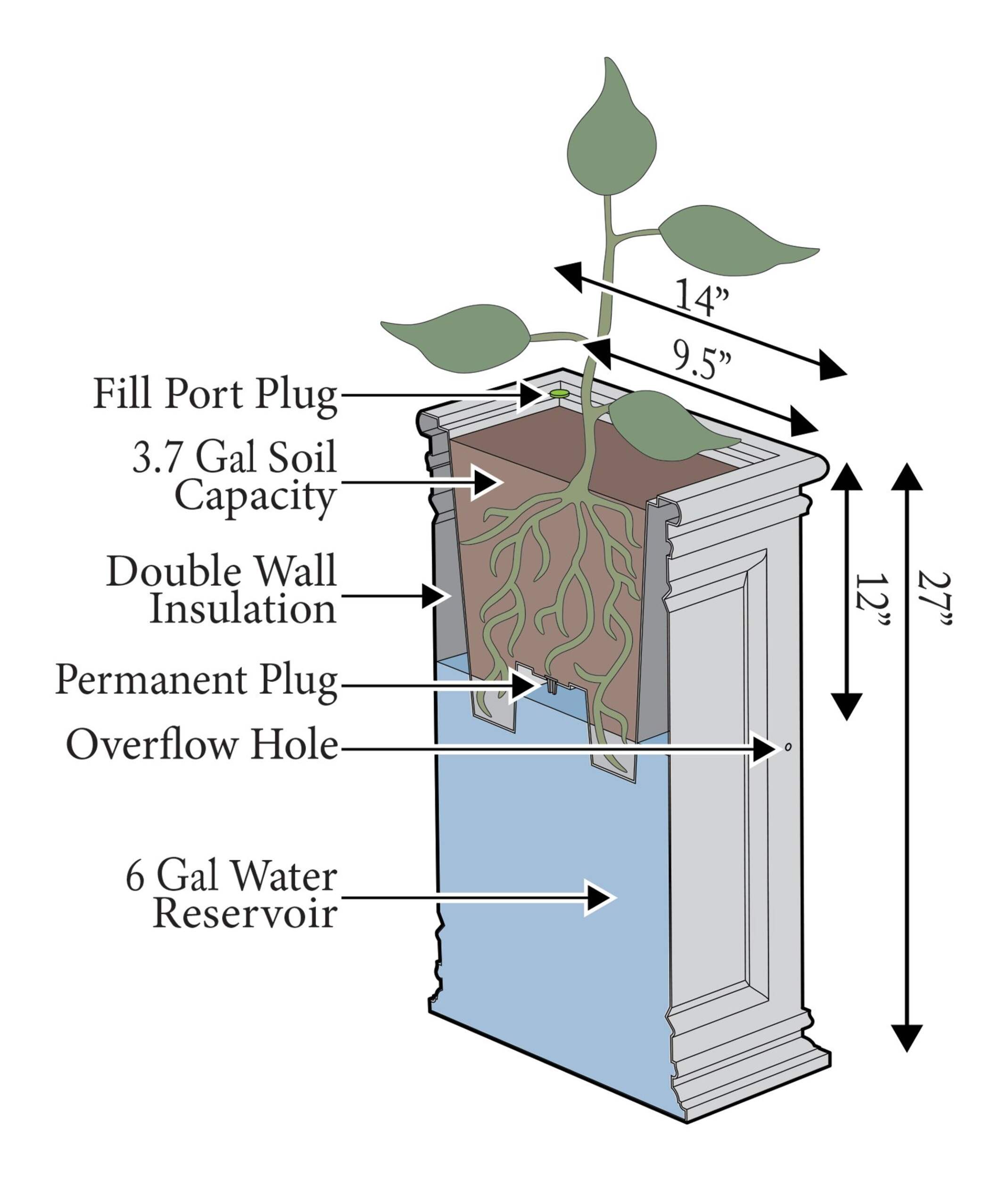 14”

9.5”

Fill Port Plug

3.7 Gal Soil Capacity

Double Wall Insulation

Permanent Plug

Overflow Hole

6 Gal Water Reservoir

12”

27”