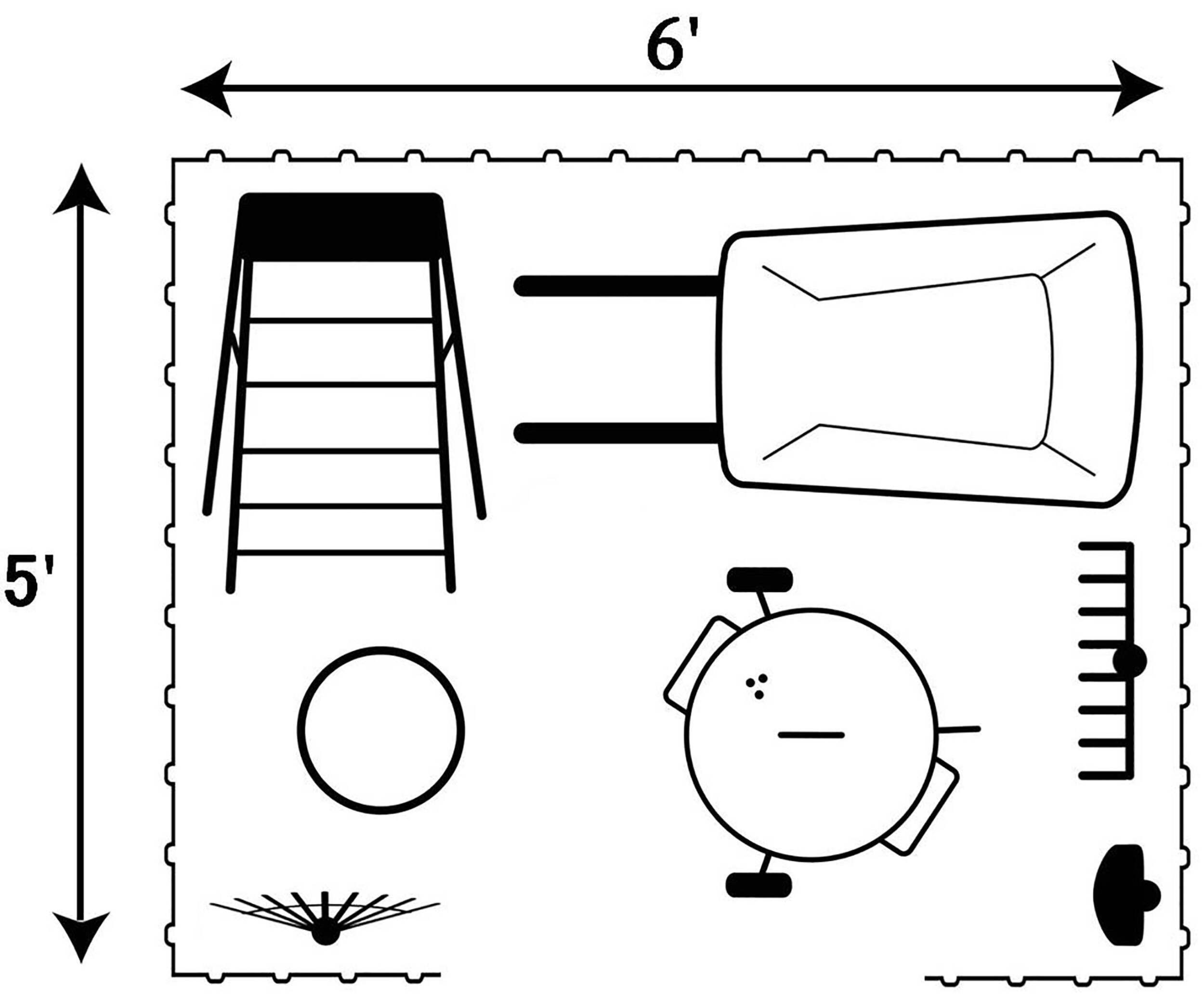 6'

5'