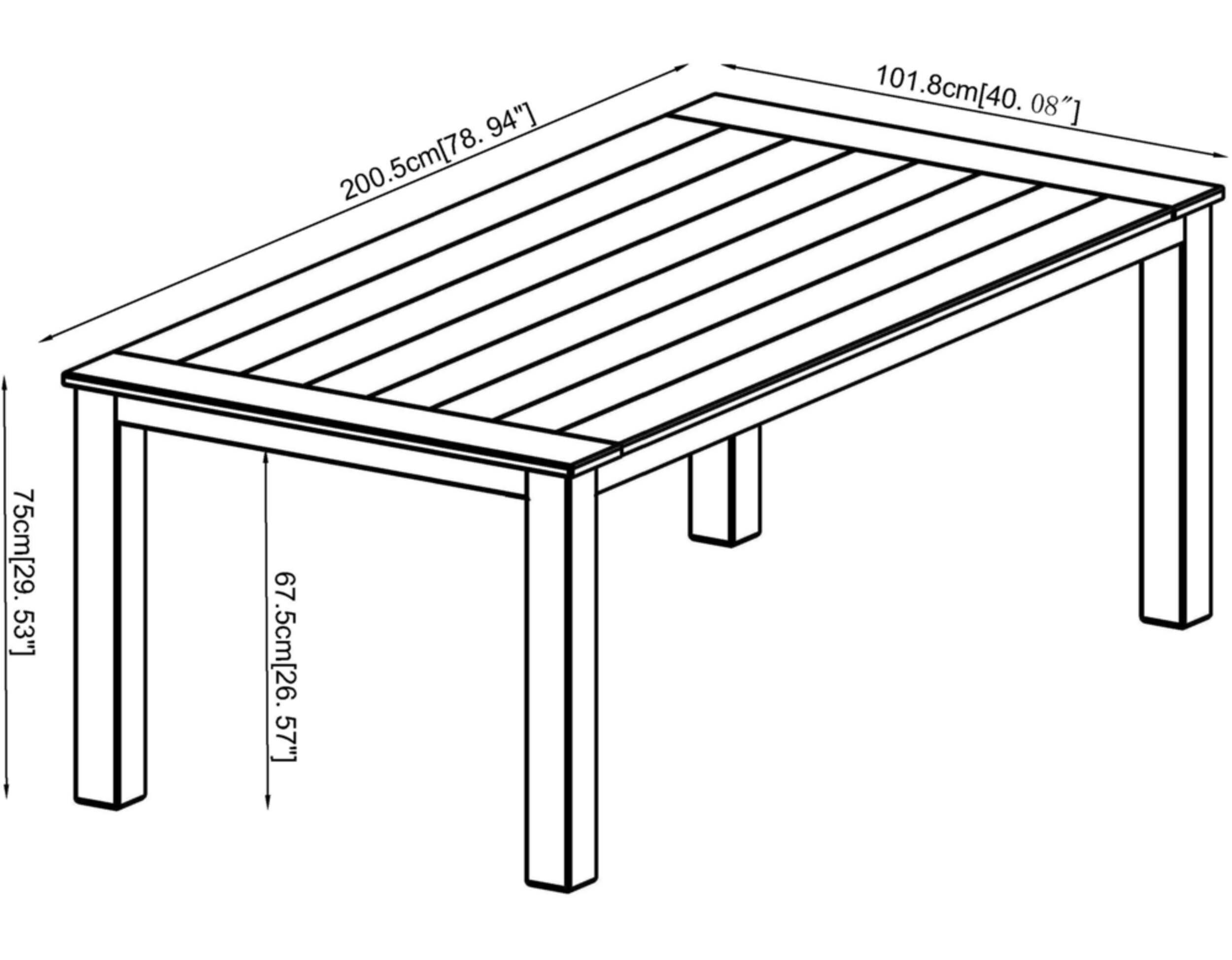 200.5cm[78. 94"]

101.8cm[40. 08″]

75cm[29. 53"]

67.5cm[26. 57"]