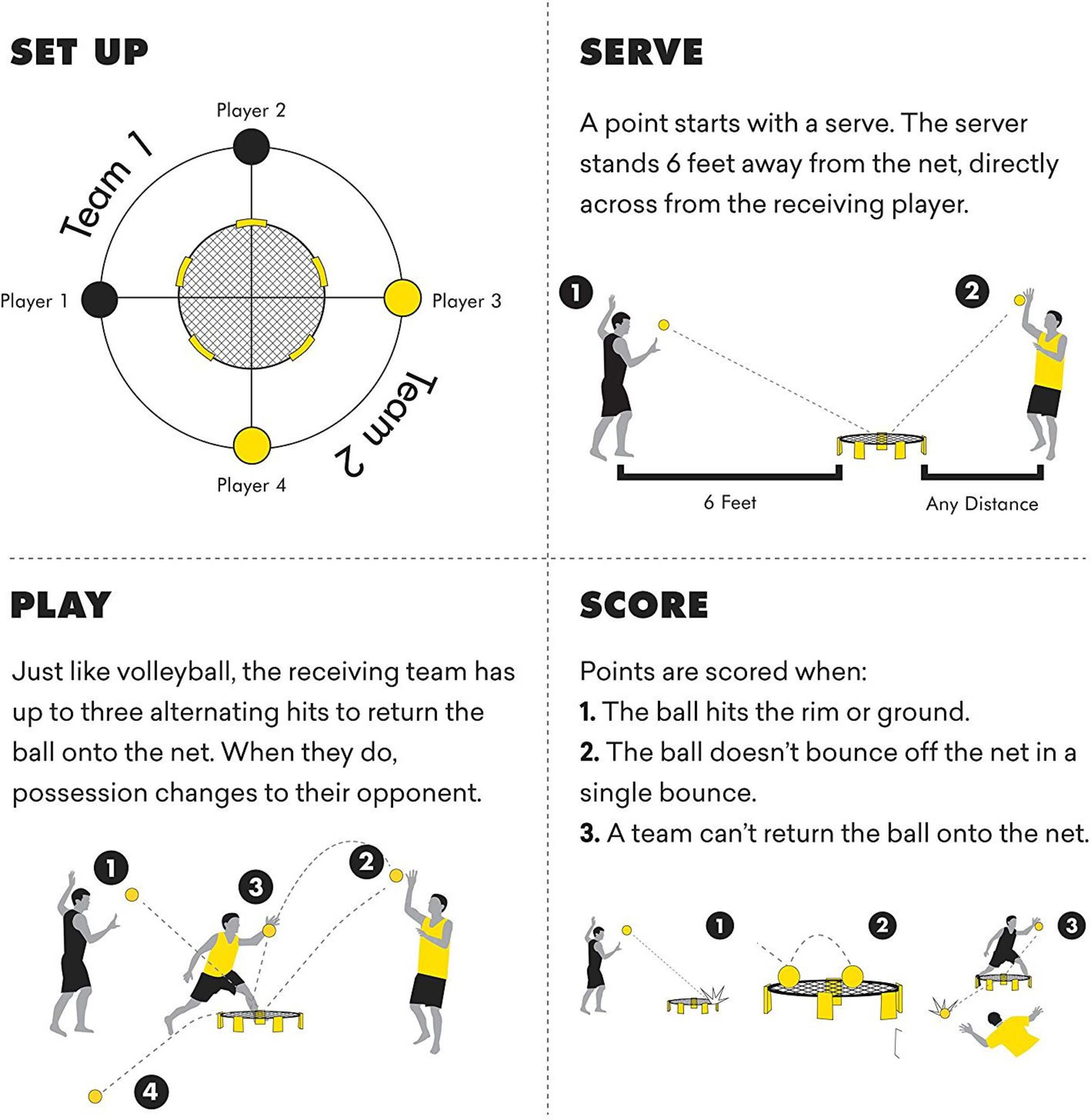 SET UP

Player 2

Team 1

Player 1

Player 3

Team 2

Player 4

SERVE

A point starts with a serve. The server stands 6 feet away from the net, directly across from the receiving player.

1

2

6 Feet

Any Distance

PLAY

Just like volleyball, the receiving team has up to three alternating hits to return the ball onto the net. When they do, possession changes to their opponent.

1

3

2

4

SCORE

Points are scored when:

1. The ball hits the rim or ground.

2. The ball doesn't bounce off the net in a single bounce.

3. A team can't return the ball onto the net.

1

2

3