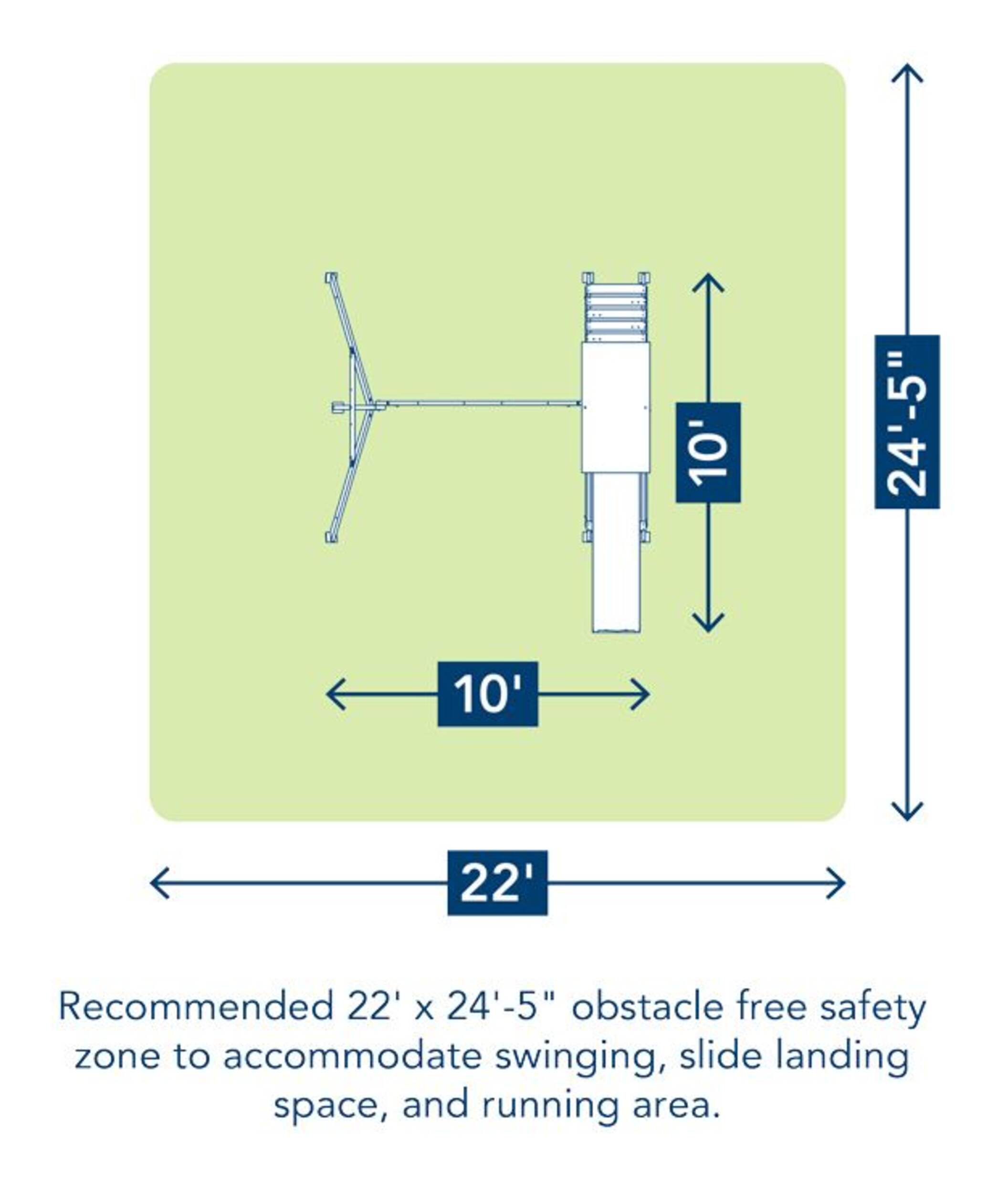 10'

24'-5"

10'

22'

Recommended 22' x 24'-5" obstacle free safety zone to accommodate swinging, slide landing space, and running area.