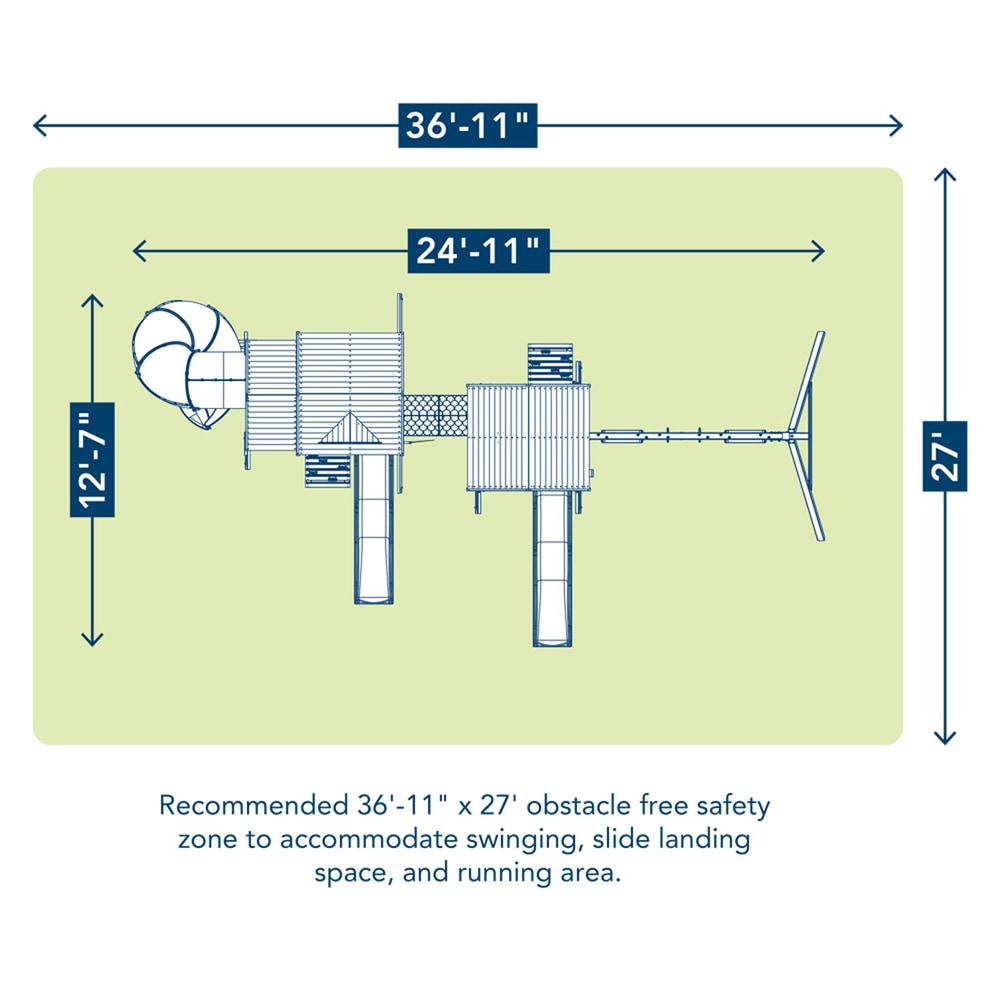 36'-11"

24'-11"

12'-7"

27'

Recommended 36'-11" x 27' obstacle free safety zone to accommodate swinging, slide landing space, and running area.