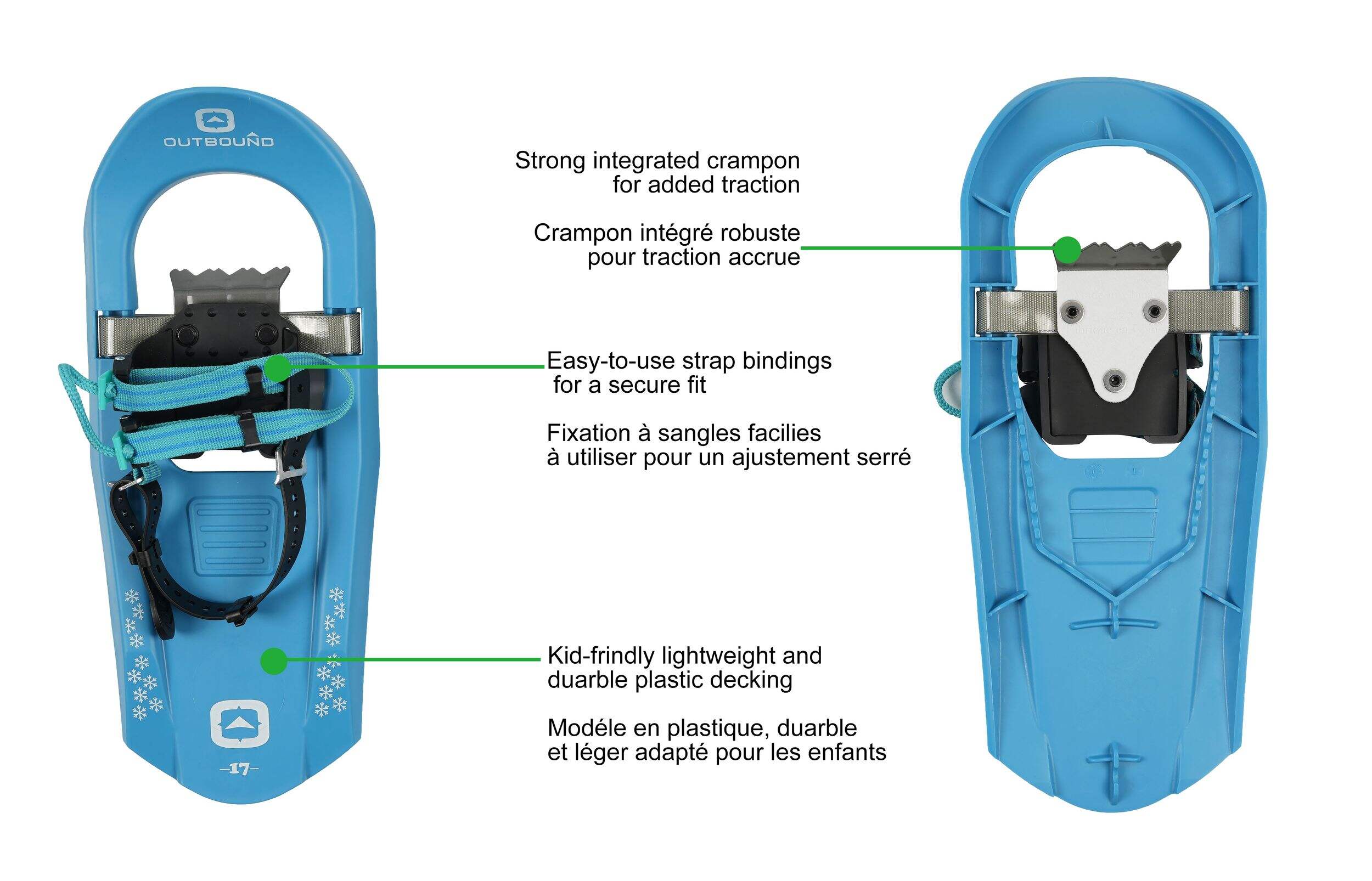 OUTBOUND

-17-

Strong integrated crampon for added traction

Crampon intégré robuste pour traction accrue

Easy-to-use strap bindings for a secure fit

Fixation à sangles facilies à utiliser pour un ajustement serré

Kid-frindly lightweight and duarble plastic decking

Modéle en plastique, duarble et léger adapté pour les enfants