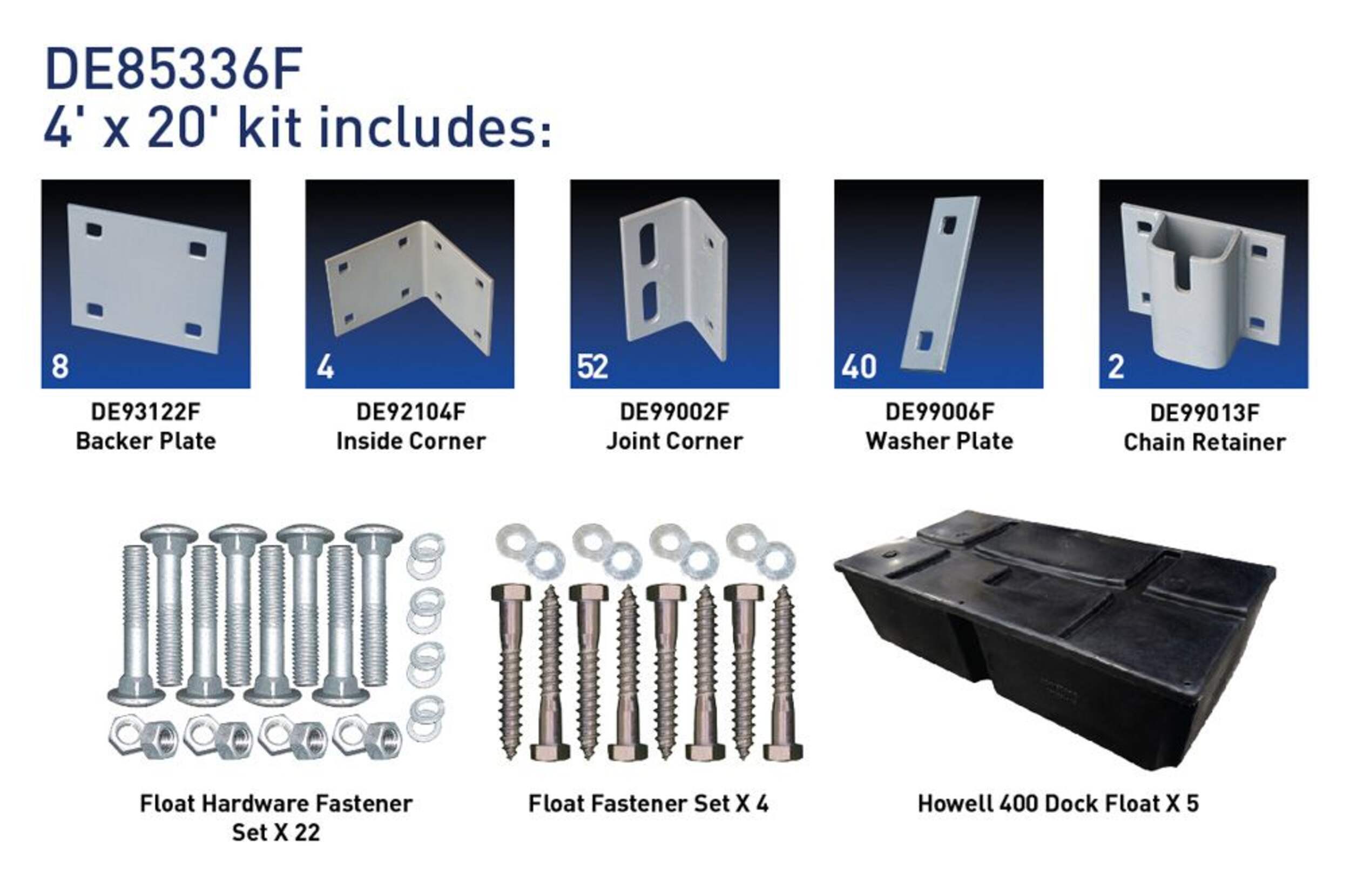 DE85336F
4' x 20' kit includes:

8
DE93122F
Backer Plate

4
DE92104F
Inside Corner

52
DE99002F
Joint Corner

40
DE99006F
Washer Plate

2
DE99013F
Chain Retainer

Float Hardware Fastener Set X 22

Float Fastener Set X 4

Howell 400 Dock Float X 5