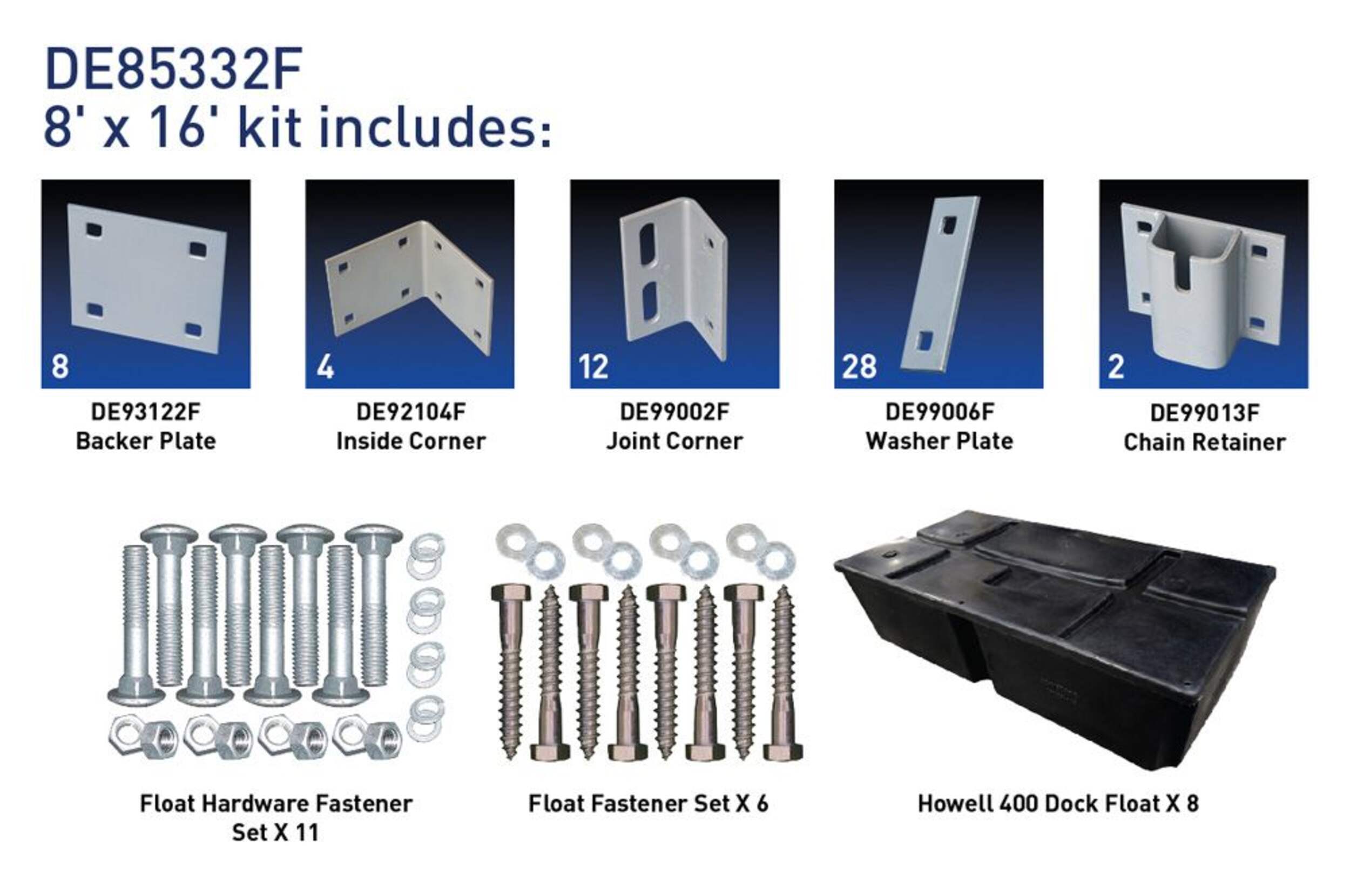 DE85332F
8' x 16' kit includes:

8
DE93122F
Backer Plate

4
DE92104F
Inside Corner

12
DE99002F
Joint Corner

28
DE99006F
Washer Plate

2
DE99013F
Chain Retainer

Float Hardware Fastener Set X 11

Float Fastener Set X 6

Howell 400 Dock Float X 8