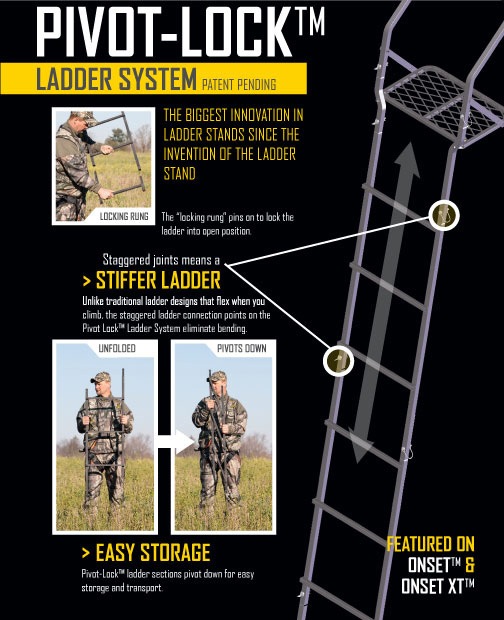 PIVOT-LOCK™

LADDER SYSTEM PATENT PENDING

THE BIGGEST INNOVATION IN LADDER STANDS SINCE THE INVENTION OF THE LADDER STAND

LOCKING RUNG

The "locking rung" pins on to lock the ladder into open position.

Staggered joints means a

> STIFFER LADDER

Unlike traditional ladder designs that flex when you climb, the staggered ladder connection points on the Pivot Lock™ Ladder System eliminate bending.

UNFOLDED

PIVOTS DOWN

> EASY STORAGE

Pivot-Lock™ ladder sections pivot down for easy storage and transport.

FEATURED ON ONSET™ & ONSET XT™