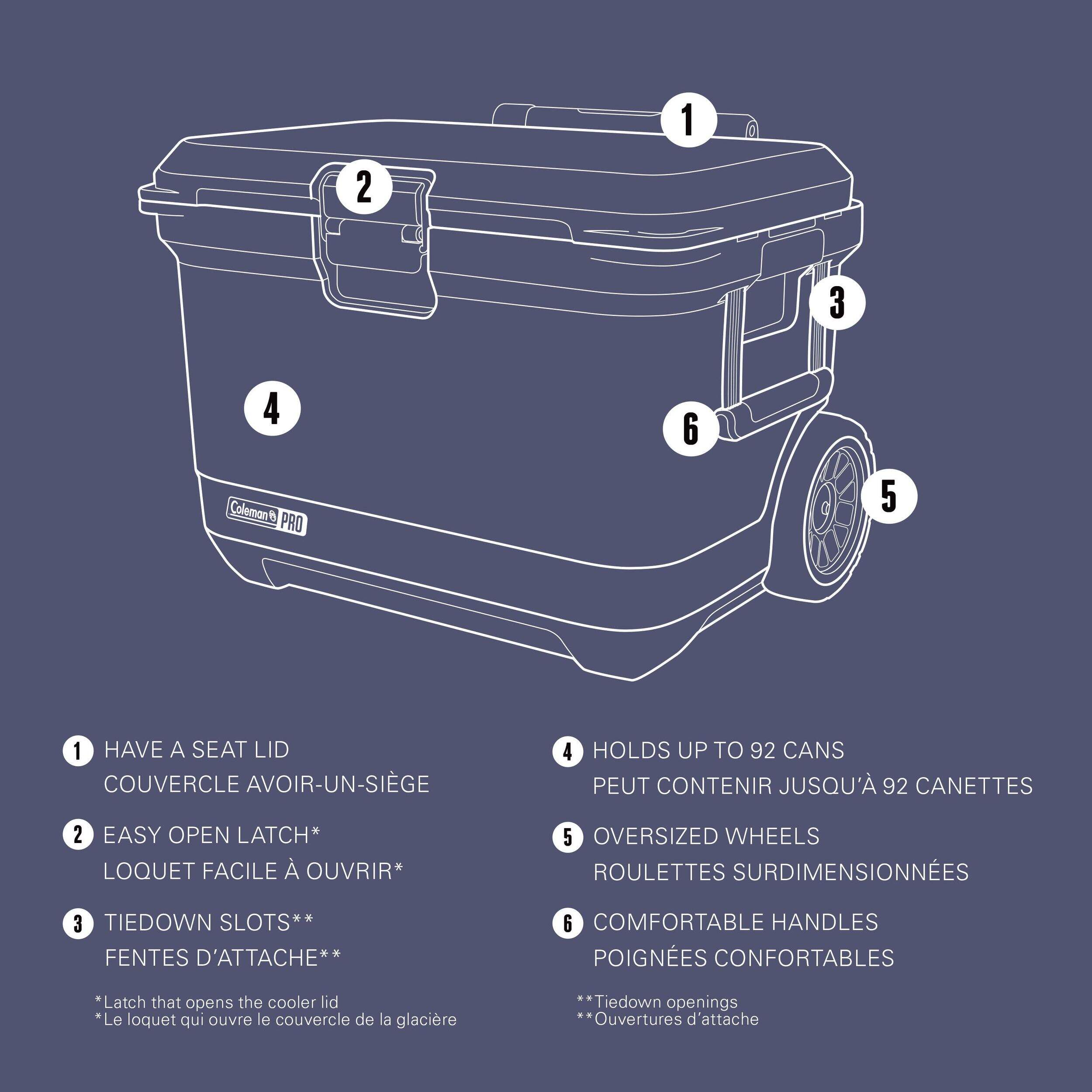 1

2

3

4

6

5

Coleman PRO

1 HAVE A SEAT LID
COUVERCLE AVOIR-UN-SIÈGE

2 EASY OPEN LATCH*
LOQUET FACILE À OUVRIR*

3 TIEDOWN SLOTS**
FENTES D'ATTACHE**

*Latch that opens the cooler lid
*Le loquet qui ouvre le couvercle de la glacière

4 HOLDS UP TO 92 CANS
PEUT CONTENIR JUSQU'À 92 CANETTES

5 OVERSIZED WHEELS
ROULETTES SURDIMENSIONNÉES

6 COMFORTABLE HANDLES
POIGNÉES CONFORTABLES

**Tiedown openings
**Ouvertures d'attache