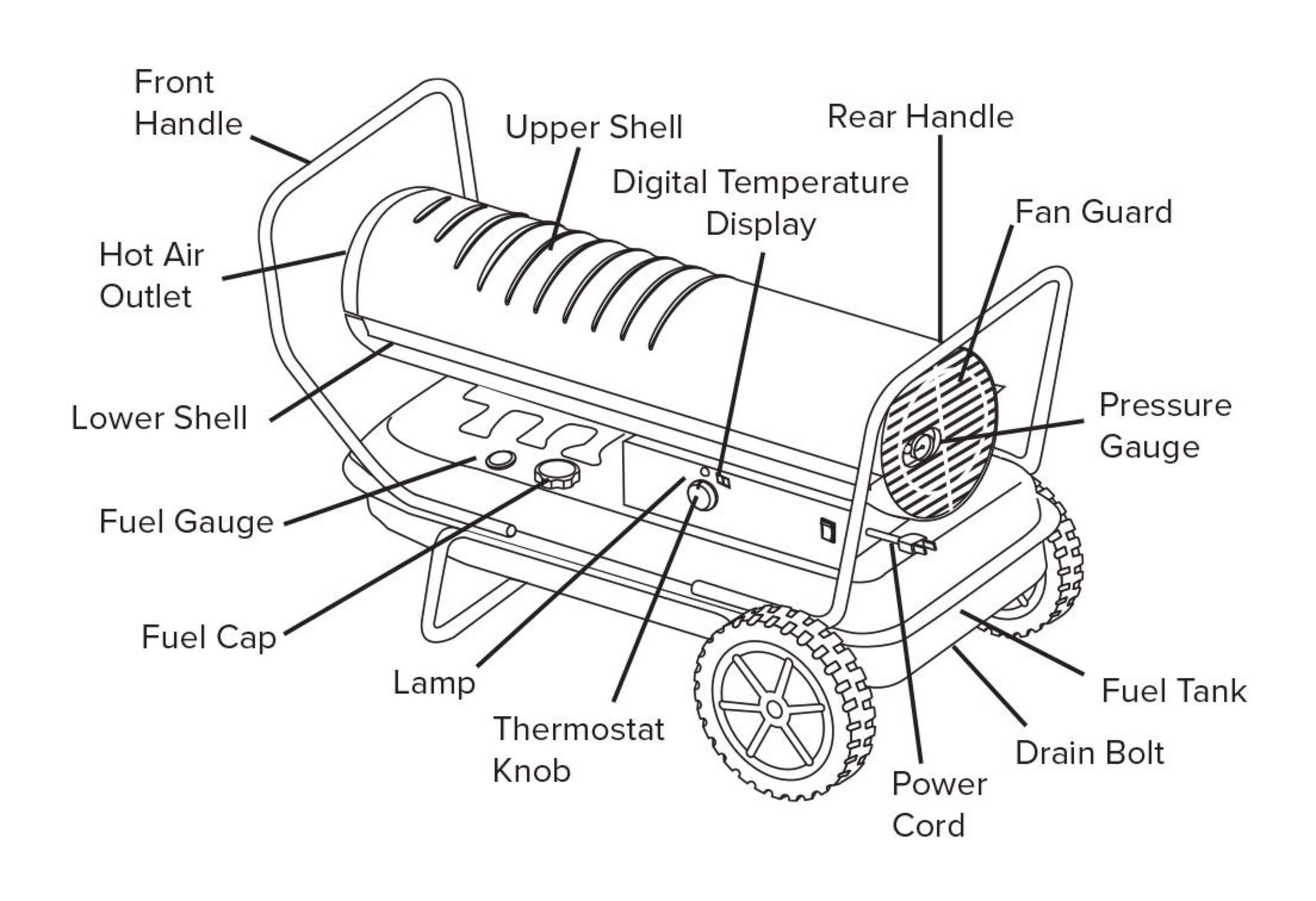 Front Handle

Upper Shell

Rear Handle

Digital Temperature Display

Fan Guard

Hot Air Outlet

Lower Shell

Pressure Gauge

Fuel Gauge

Fuel Cap

Lamp

Thermostat Knob

Power Cord

Drain Bolt

Fuel Tank