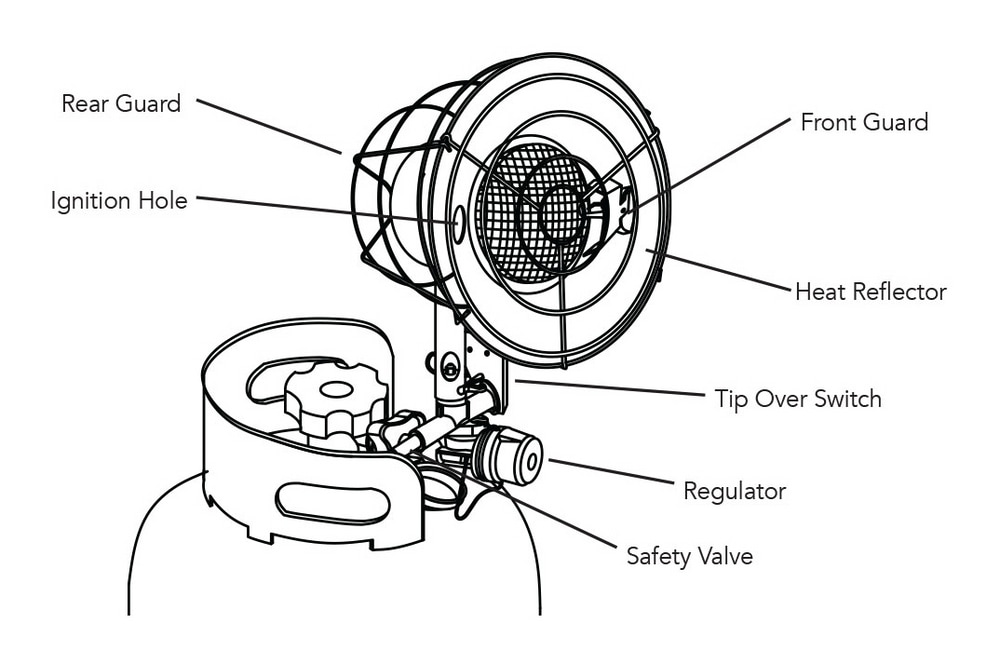 Rear Guard
Ignition Hole
Front Guard
Heat Reflector
Tip Over Switch
Regulator
Safety Valve