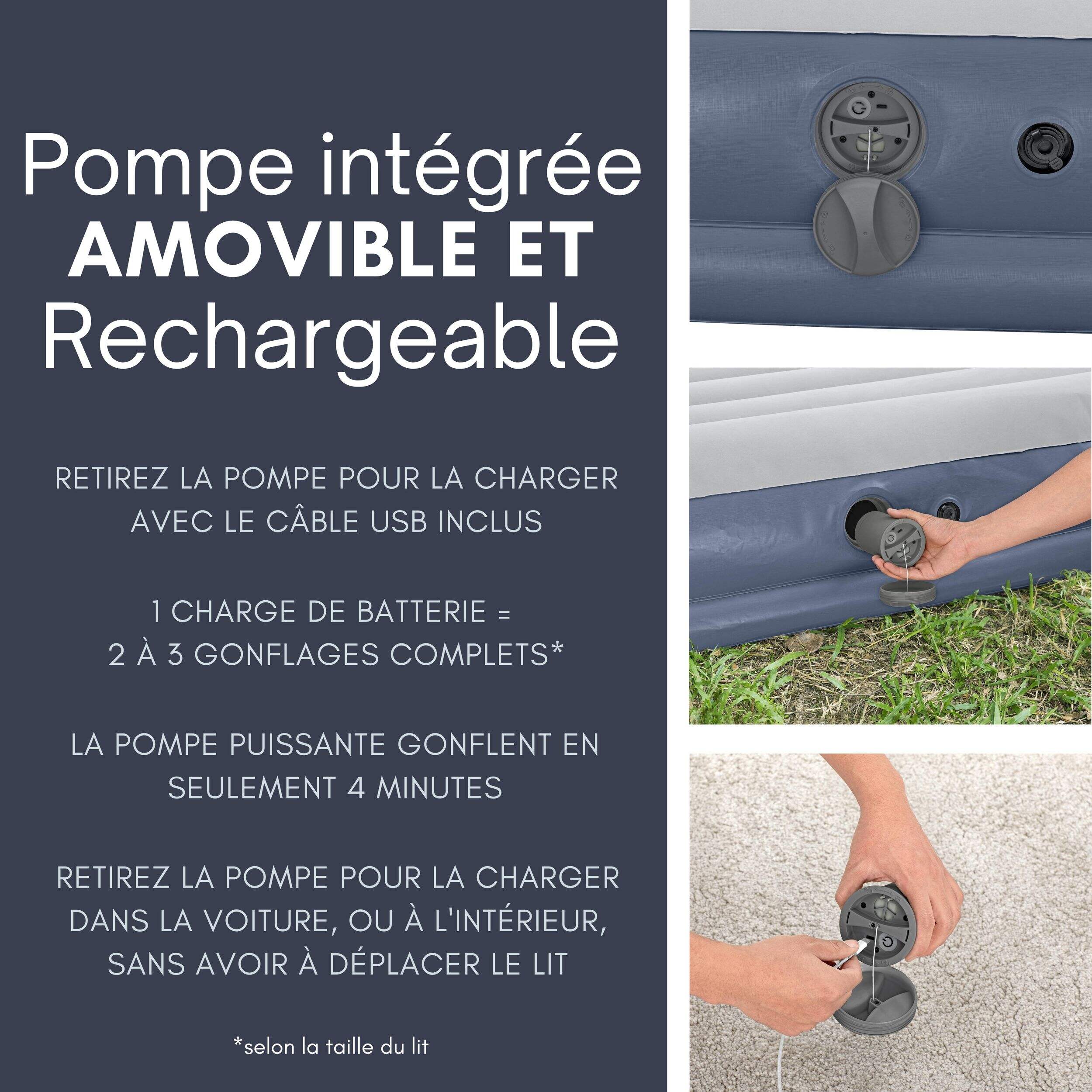 Pompe intégrée
AMOVIBLE ET
Rechargeable

RETIREZ LA POMPE POUR LA CHARGER AVEC LE CÂBLE USB INCLUS

1 CHARGE DE BATTERIE =
2 À 3 GONFLAGES COMPLETS*

LA POMPE PUISSANTE GONFLENT EN SEULEMENT 4 MINUTES

RETIREZ LA POMPE POUR LA CHARGER DANS LA VOITURE, OU À L'INTÉRIEUR, SANS AVOIR À DÉPLACER LE LIT

*selon la taille du lit