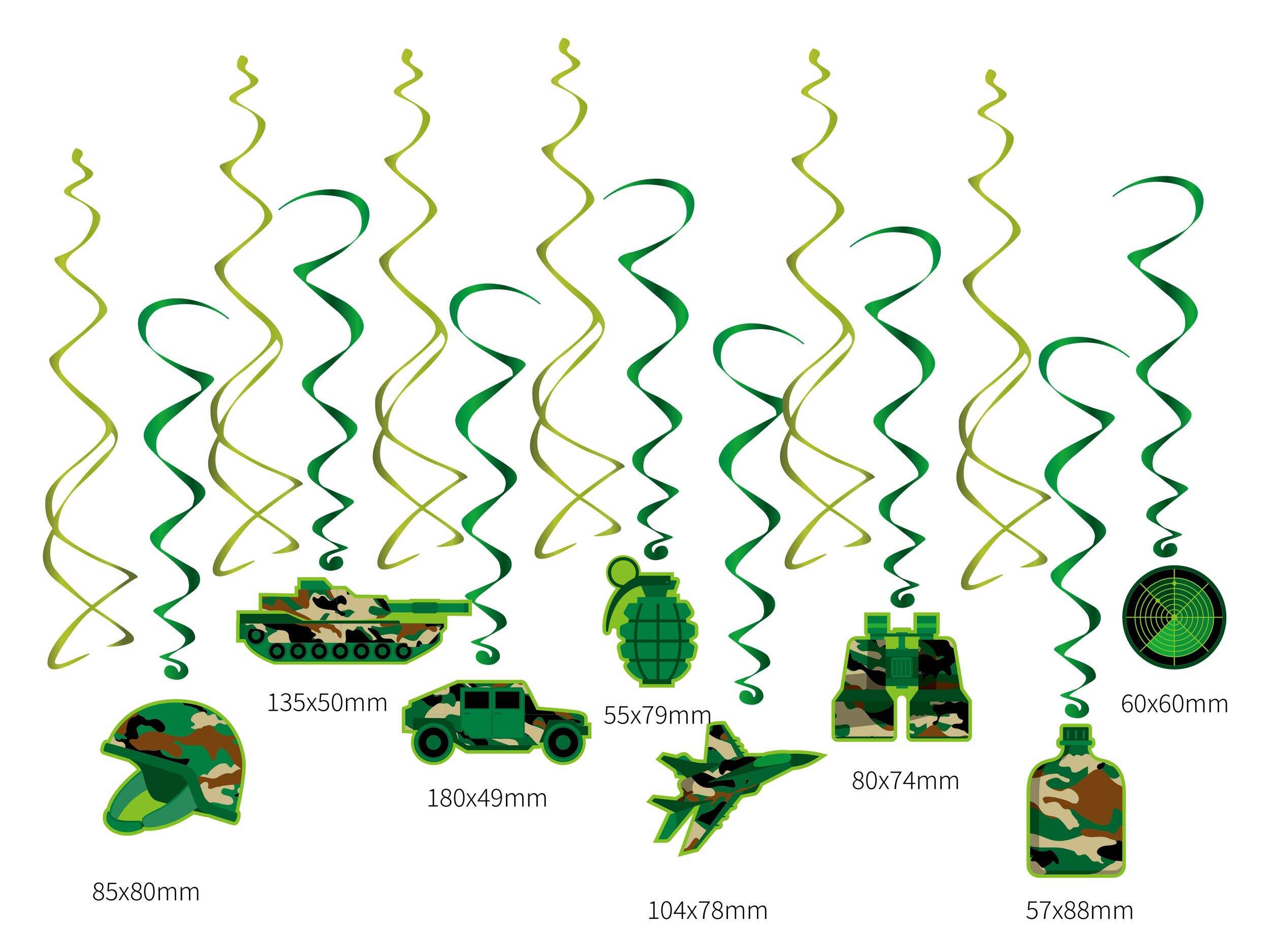 135x50mm

55x79mm

60x60mm

180x49mm

80x74mm

85x80mm

104x78mm

57x88mm