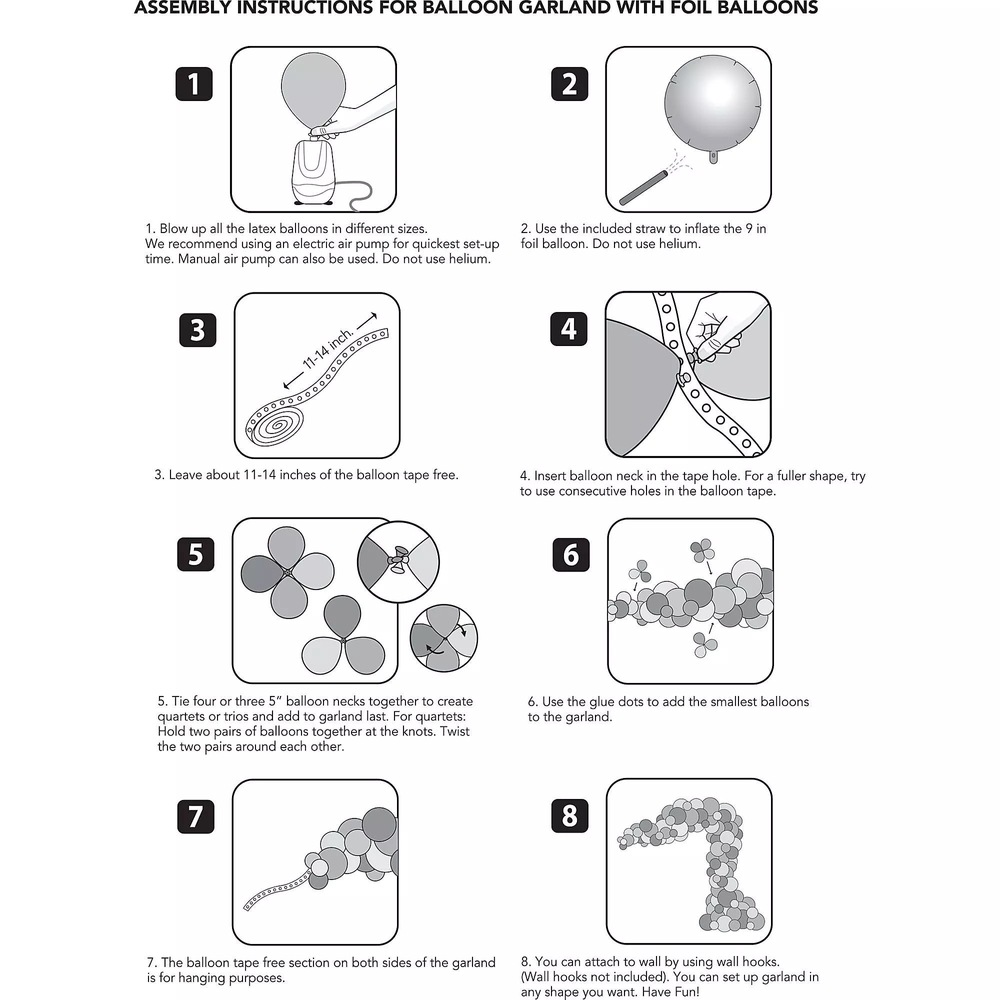 ASSEMBLY INSTRUCTIONS FOR BALLOON GARLAND WITH FOIL BALLOONS

1

1. Blow up all the latex balloons in different sizes. We recommend using an electric air pump for quickest set-up time. Manual air pump can also be used. Do not use helium.

2

2. Use the included straw to inflate the 9 in foil balloon. Do not use helium.

3

11-14 inch.

3. Leave about 11-14 inches of the balloon tape free.

4

4. Insert balloon neck in the tape hole. For a fuller shape, try to use consecutive holes in the balloon tape.

5

5. Tie four or three 5" balloon necks together to create quartets or trios and add to garland last. For quartets: Hold two pairs of balloons together at the knots. Twist the two pairs around each other.

6

6. Use the glue dots to add the smallest balloons to the garland.

7

7. The balloon tape free section on both sides of the garland is for hanging purposes.

8

8. You can attach to wall by using wall hooks. (Wall hooks not included). You can set up garland in any shape you want. Have Fun!