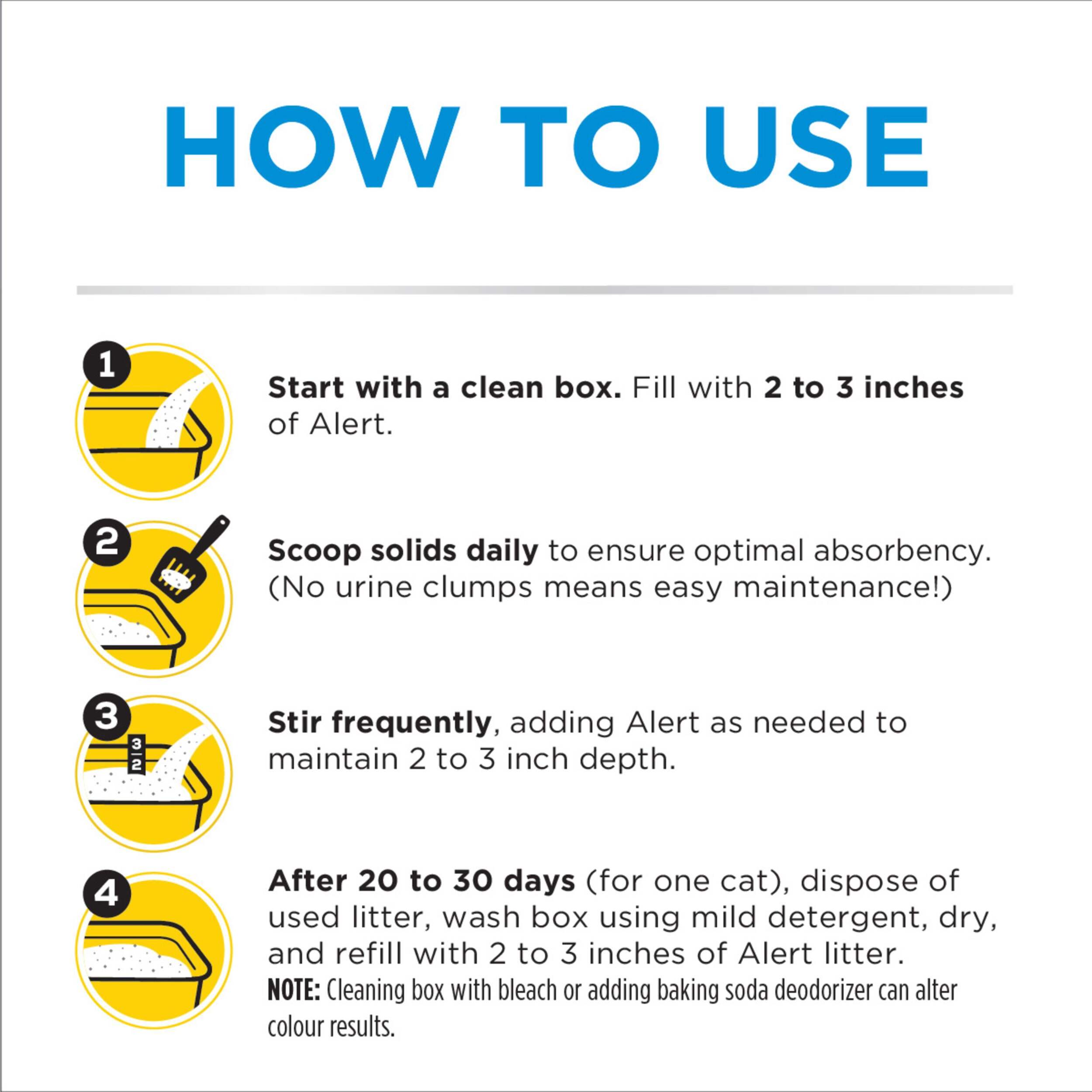 HOW TO USE

1

Start with a clean box. Fill with 2 to 3 inches of Alert.

2

Scoop solids daily to ensure optimal absorbency. (No urine clumps means easy maintenance!)

3

3
2

Stir frequently, adding Alert as needed to maintain 2 to 3 inch depth.

4

After 20 to 30 days (for one cat), dispose of used litter, wash box using mild detergent, dry, and refill with 2 to 3 inches of Alert litter.

NOTE: Cleaning box with bleach or adding baking soda deodorizer can alter colour results.