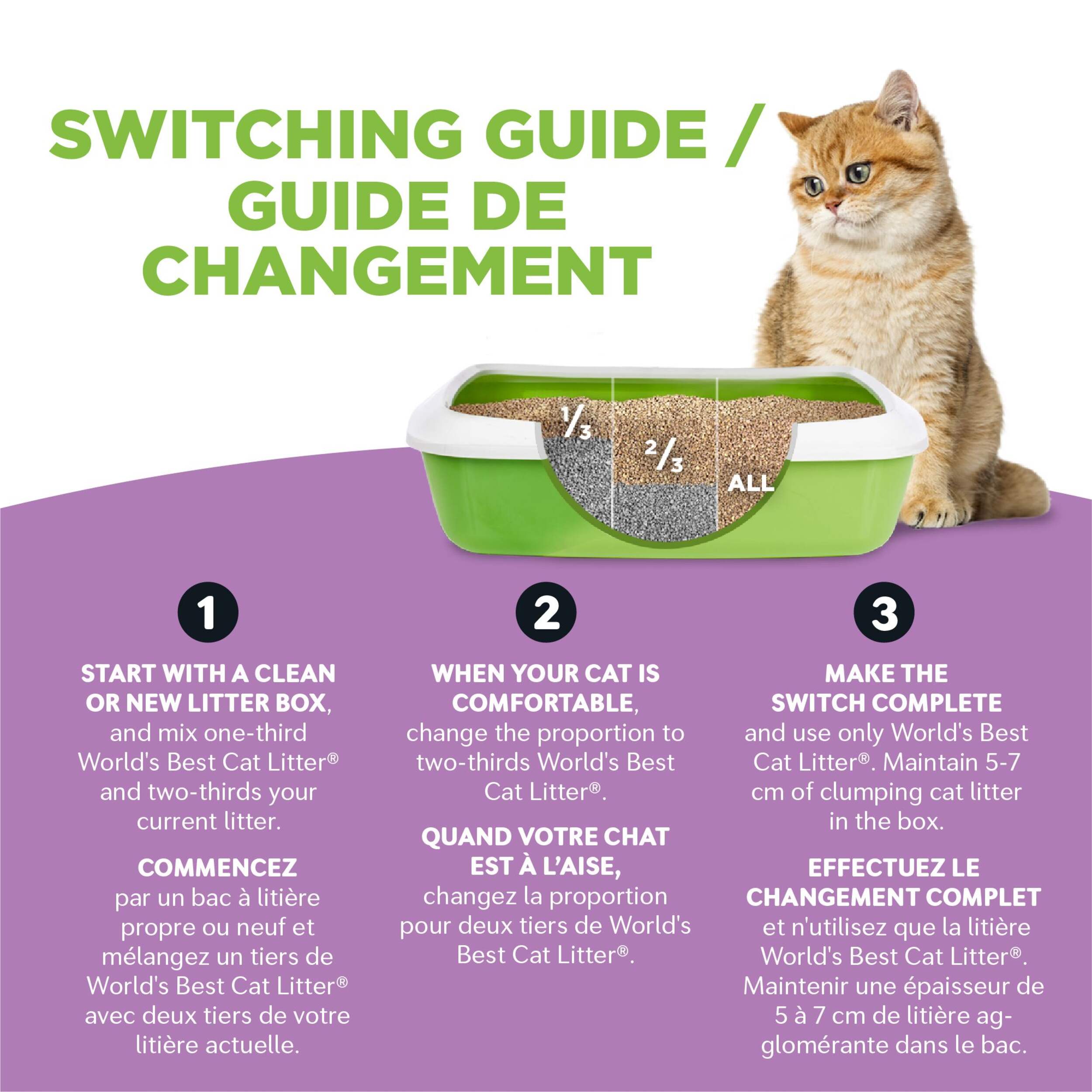 SWITCHING GUIDE / GUIDE DE CHANGEMENT

$\frac{1}{3}$

$\frac{2}{3}$

ALL

1

START WITH A CLEAN OR NEW LITTER BOX, and mix one-third World's Best Cat Litter® and two-thirds your current litter.

COMMENCEZ par un bac à litière propre ou neuf et mélangez un tiers de World's Best Cat Litter® avec deux tiers de votre litière actuelle.

2

WHEN YOUR CAT IS COMFORTABLE, change the proportion to two-thirds World's Best Cat Litter®.

QUAND VOTRE CHAT EST À L'AISE, changez la proportion pour deux tiers de World's Best Cat Litter®.

3

MAKE THE SWITCH COMPLETE and use only World's Best Cat Litter®. Maintain 5-7 cm of clumping cat litter in the box.

EFFECTUEZ LE CHANGEMENT COMPLET et n'utilisez que la litière World's Best Cat Litter®. Maintenir une épaisseur de 5 à 7 cm de litière agglomérante dans le bac.