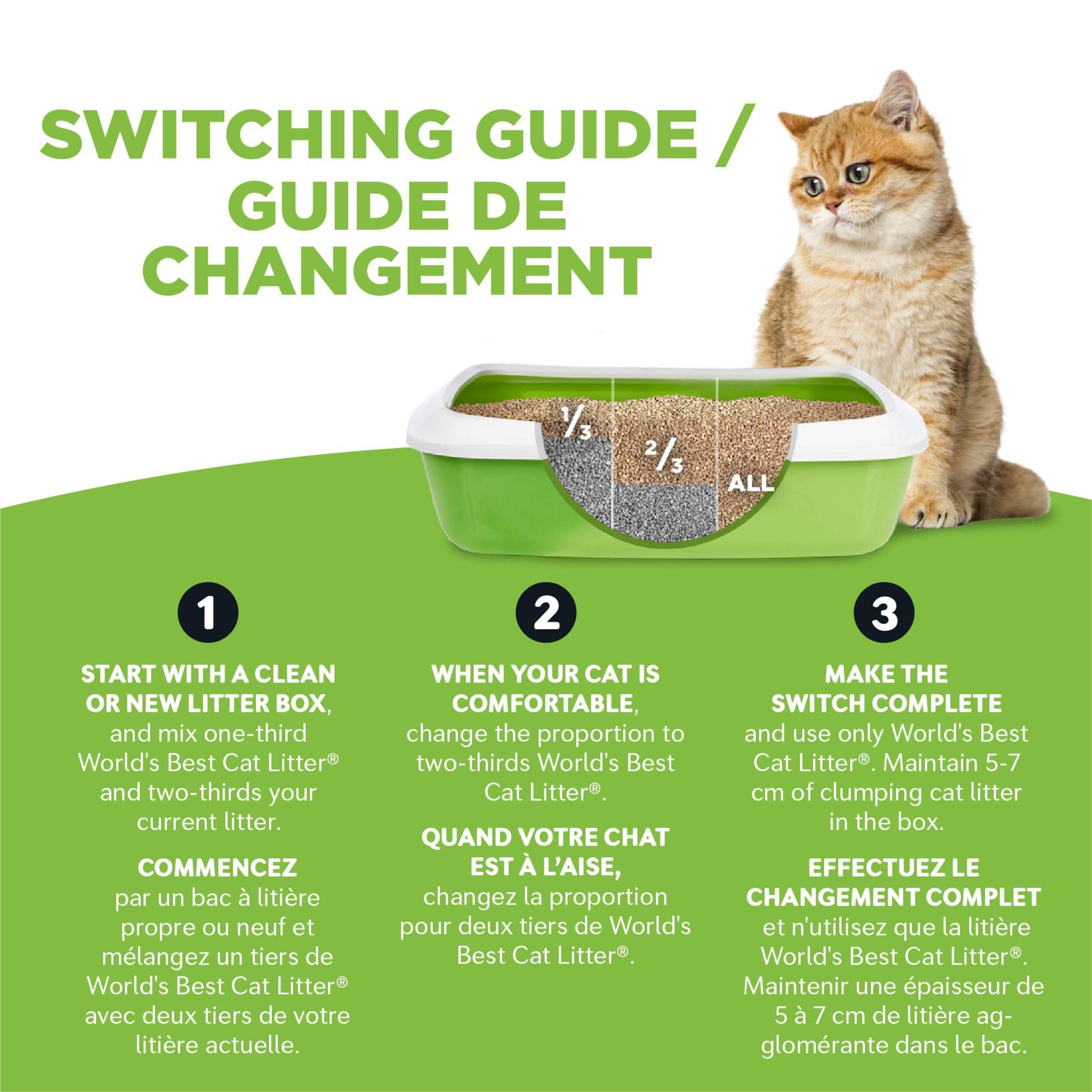 SWITCHING GUIDE / GUIDE DE CHANGEMENT

$\frac{1}{3}$

$\frac{2}{3}$

ALL

1

START WITH A CLEAN OR NEW LITTER BOX, and mix one-third World's Best Cat Litter® and two-thirds your current litter.

COMMENCEZ par un bac à litière propre ou neuf et mélangez un tiers de World's Best Cat Litter® avec deux tiers de votre litière actuelle.

2

WHEN YOUR CAT IS COMFORTABLE, change the proportion to two-thirds World's Best Cat Litter®.

QUAND VOTRE CHAT EST À L'AISE, changez la proportion pour deux tiers de World's Best Cat Litter®.

3

MAKE THE SWITCH COMPLETE and use only World's Best Cat Litter®. Maintain 5-7 cm of clumping cat litter in the box.

EFFECTUEZ LE CHANGEMENT COMPLET et n'utilisez que la litière World's Best Cat Litter®. Maintenir une épaisseur de 5 à 7 cm de litière agglomérante dans le bac.