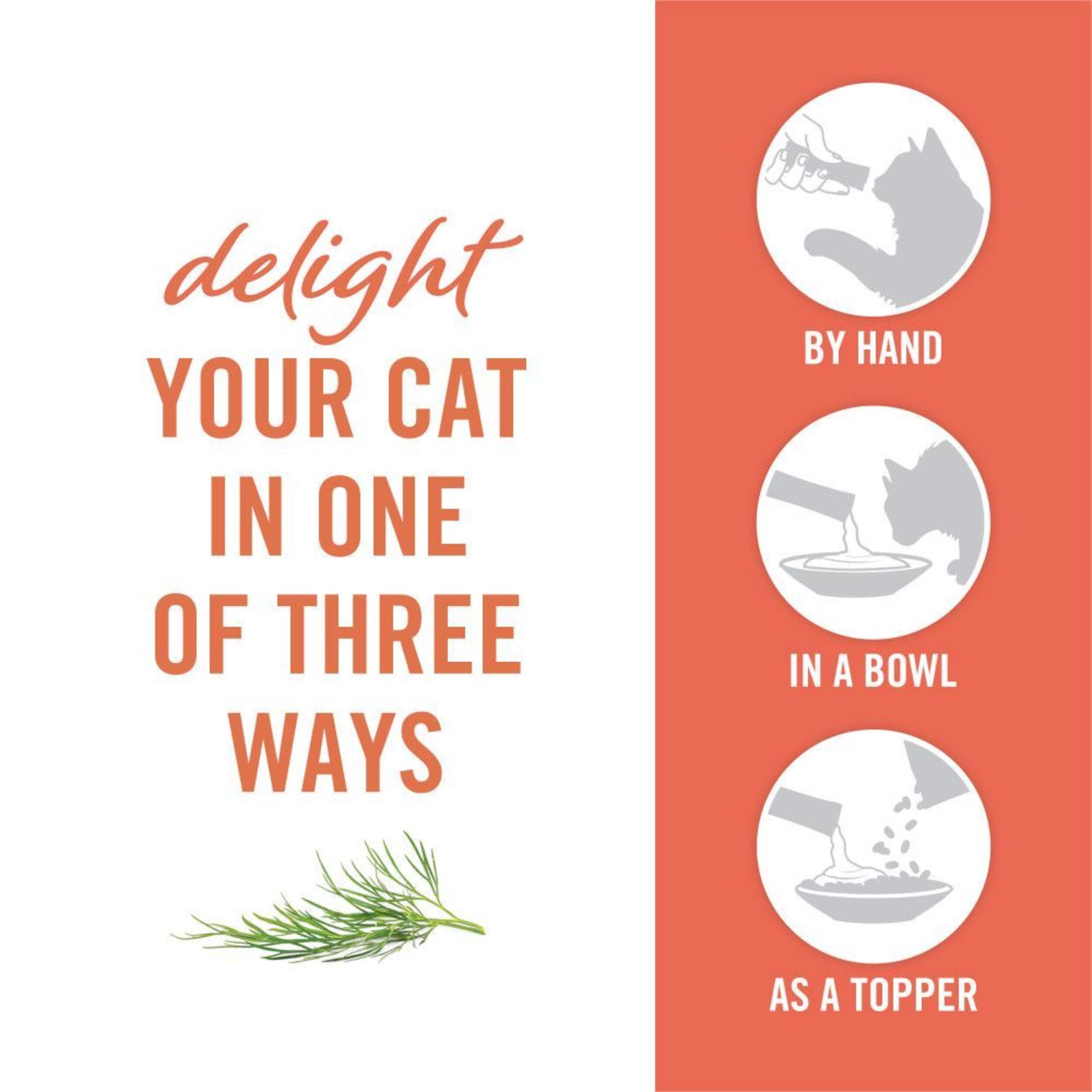 delight
YOUR CAT
IN ONE
OF THREE
WAYS

BY HAND

IN A BOWL

AS A TOPPER