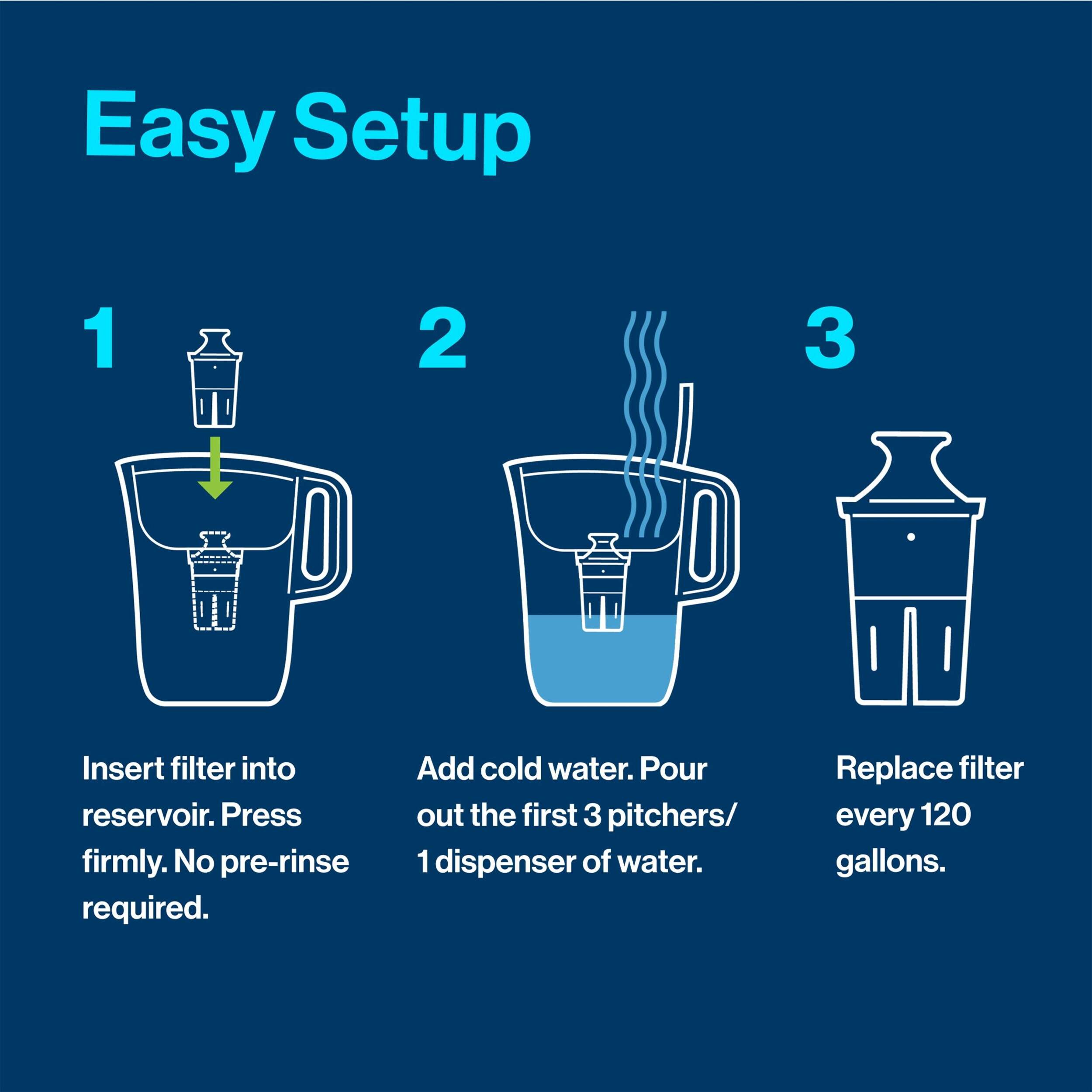 Easy Setup

1

Insert filter into reservoir. Press firmly. No pre-rinse required.

2

Add cold water. Pour out the first 3 pitchers/ 1 dispenser of water.

3

Replace filter every 120 gallons.