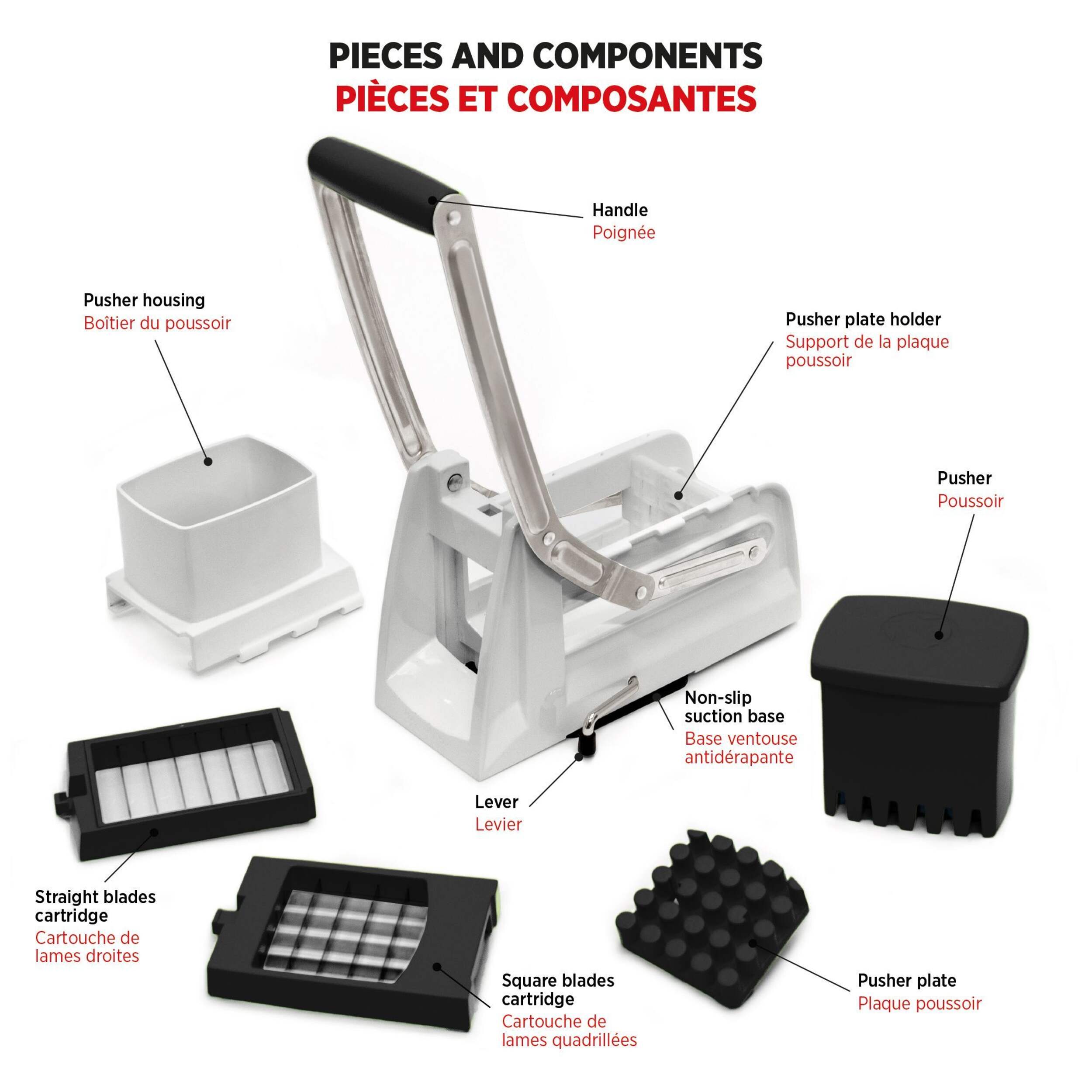 PIECES AND COMPONENTS
PIÈCES ET COMPOSANTES

Handle
Poignée

Pusher housing
Boîtier du poussoir

Pusher plate holder
Support de la plaque poussoir

Pusher
Poussoir

Non-slip suction base
Base ventouse antidérapante

Lever
Levier

Straight blades cartridge
Cartouche de lames droites

Square blades cartridge
Cartouche de lames quadrillées

Pusher plate
Plaque poussoir