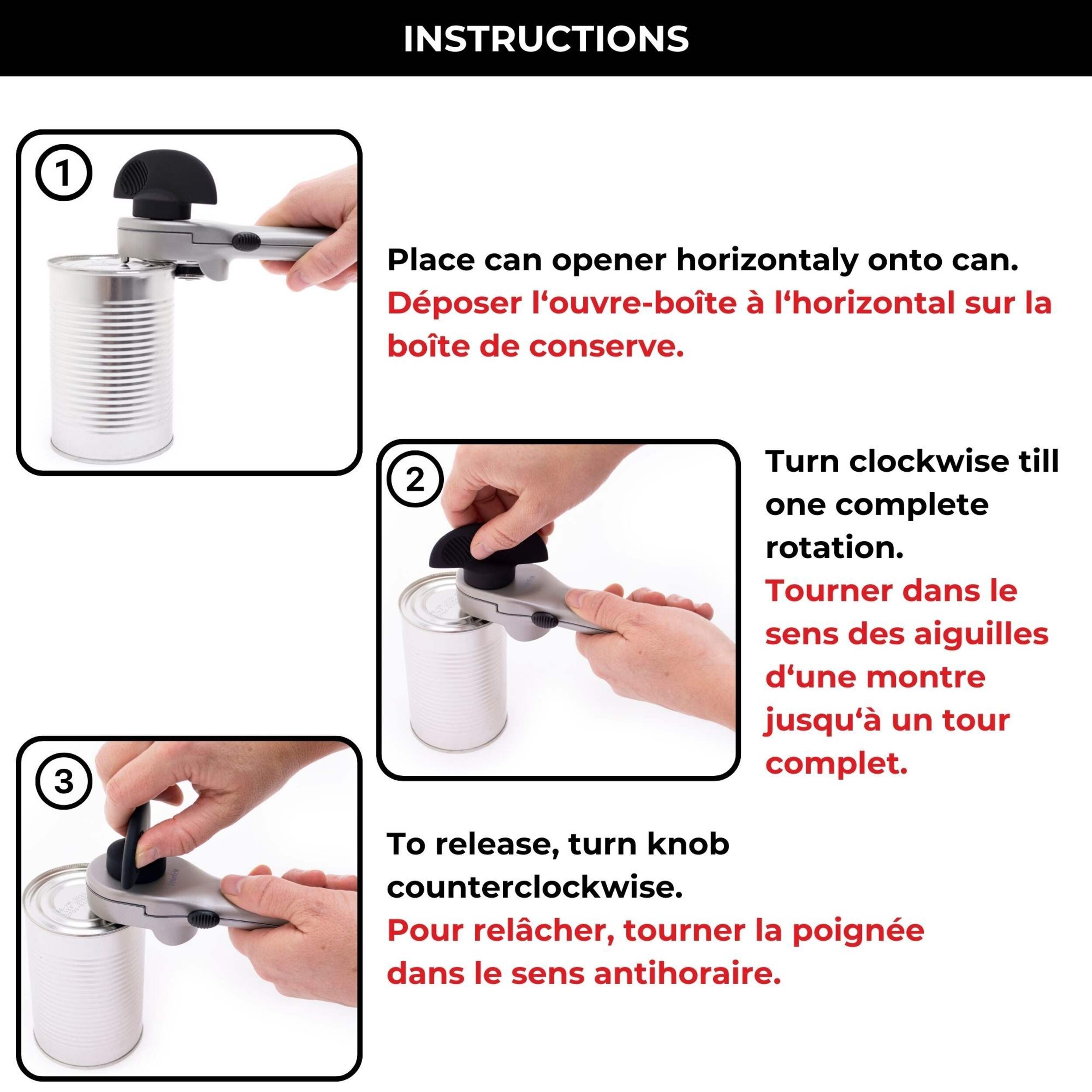 INSTRUCTIONS

1

Place can opener horizontaly onto can.
Déposer l‘ouvre-boîte à l‘horizontal sur la boîte de conserve.

2

Turn clockwise till one complete rotation.
Tourner dans le sens des aiguilles d‘une montre jusqu‘à un tour complet.

3

To release, turn knob counterclockwise.
Pour relâcher, tourner la poignée dans le sens antihoraire.