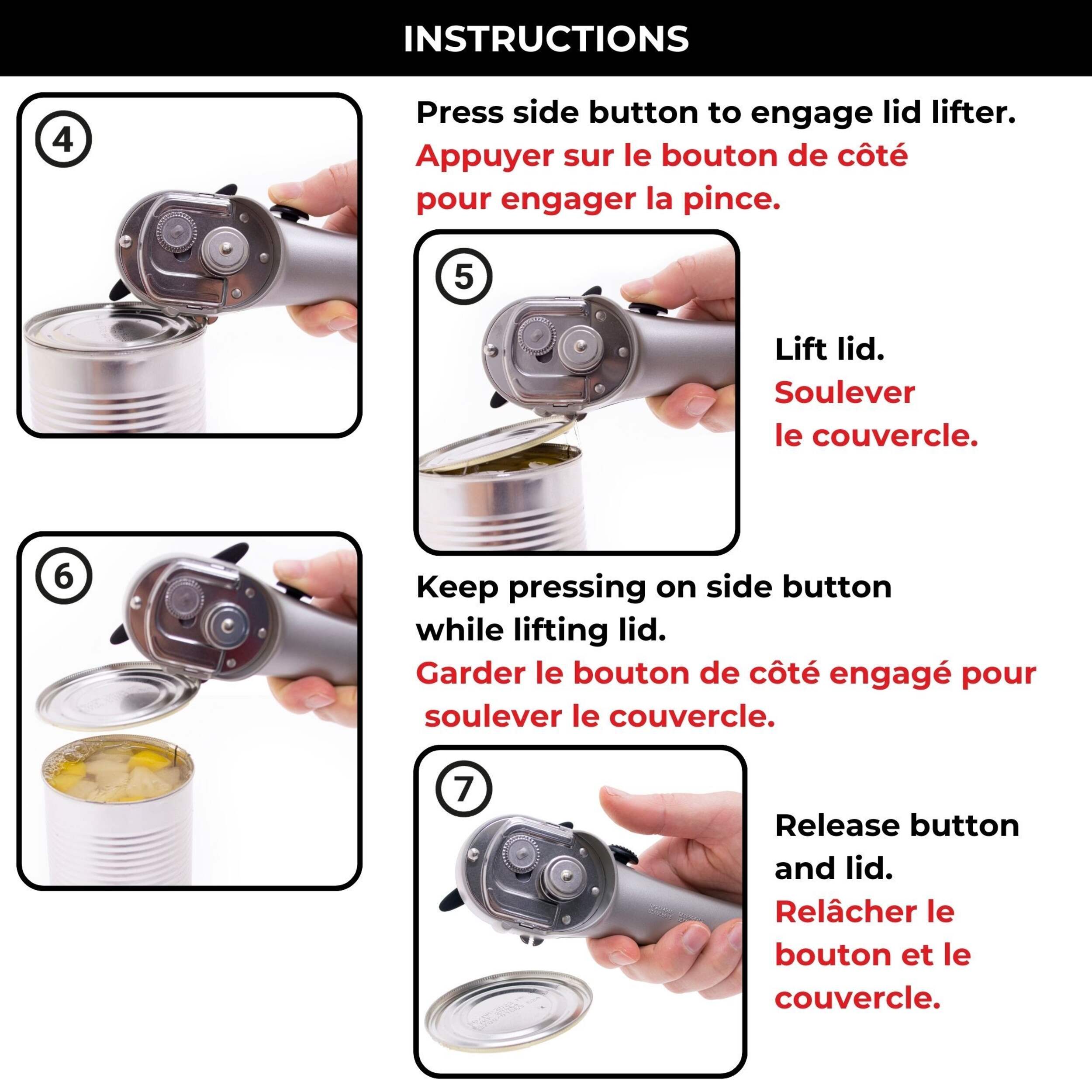 INSTRUCTIONS

4

Press side button to engage lid lifter.
Appuyer sur le bouton de côté pour engager la pince.

5

Lift lid.
Soulever le couvercle.

6

Keep pressing on side button while lifting lid.
Garder le bouton de côté engagé pour soulever le couvercle.

7

Release button and lid.
Relâcher le bouton et le couvercle.