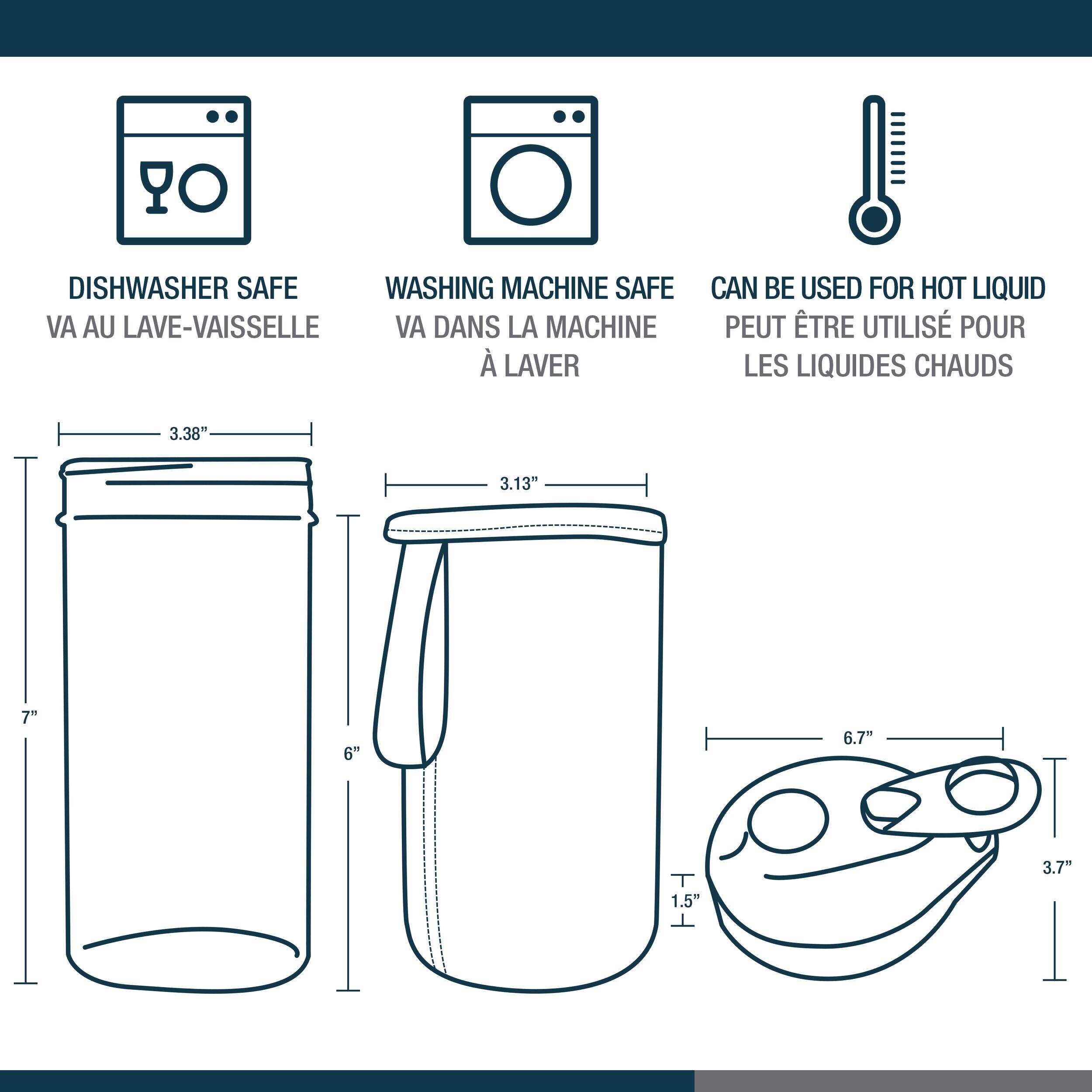 DISHWASHER SAFE
VA AU LAVE-VAISSELLE

WASHING MACHINE SAFE
VA DANS LA MACHINE À LAVER

CAN BE USED FOR HOT LIQUID
PEUT ÊTRE UTILISÉ POUR LES LIQUIDES CHAUDS

3.38”
7”
3.13”
6”
1.5”
6.7”
3.7”