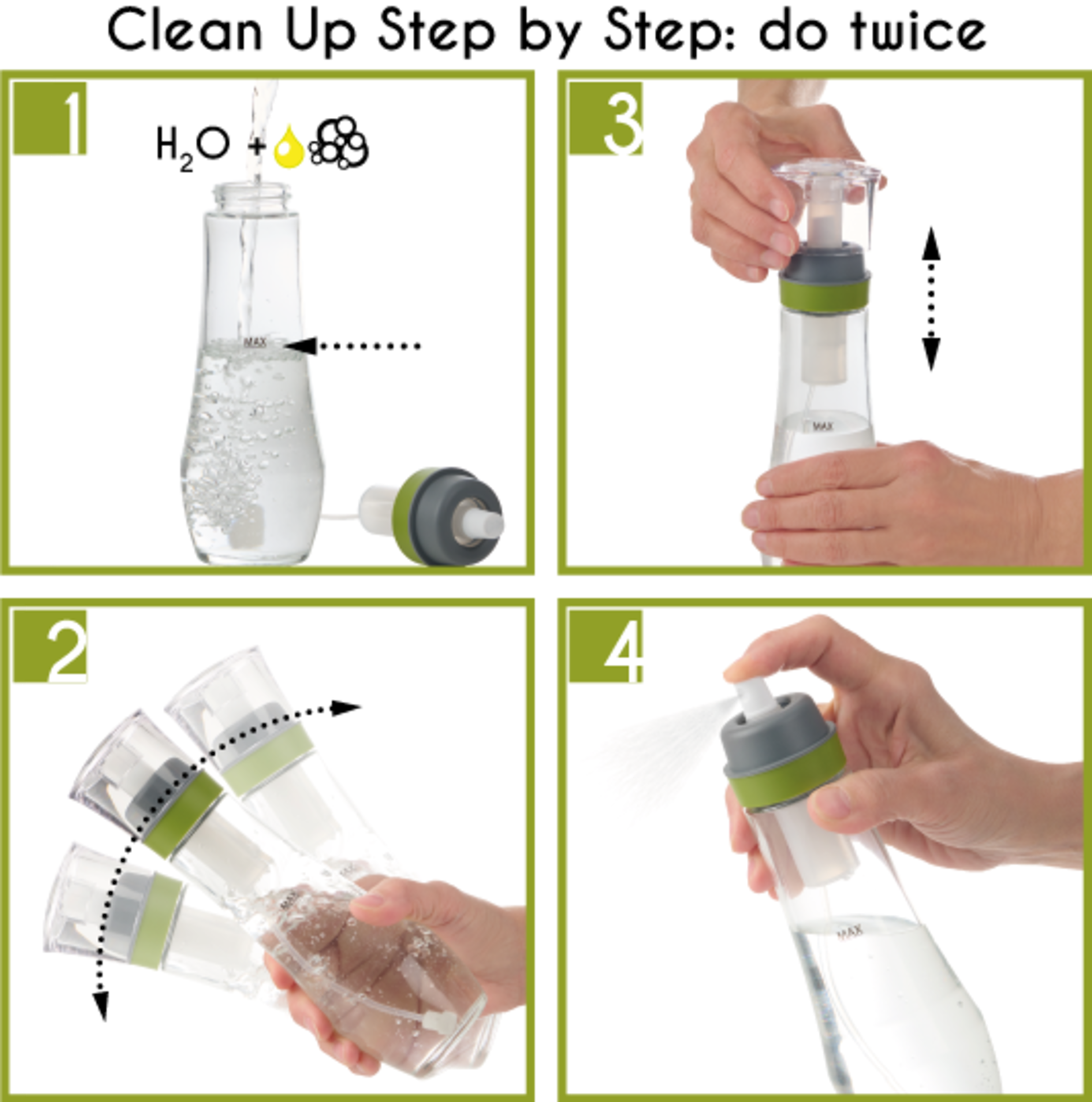 Clean Up Step by Step: do twice

1

$H_2O$ +

MAX

3

MAX

2

MAX

4

MAX