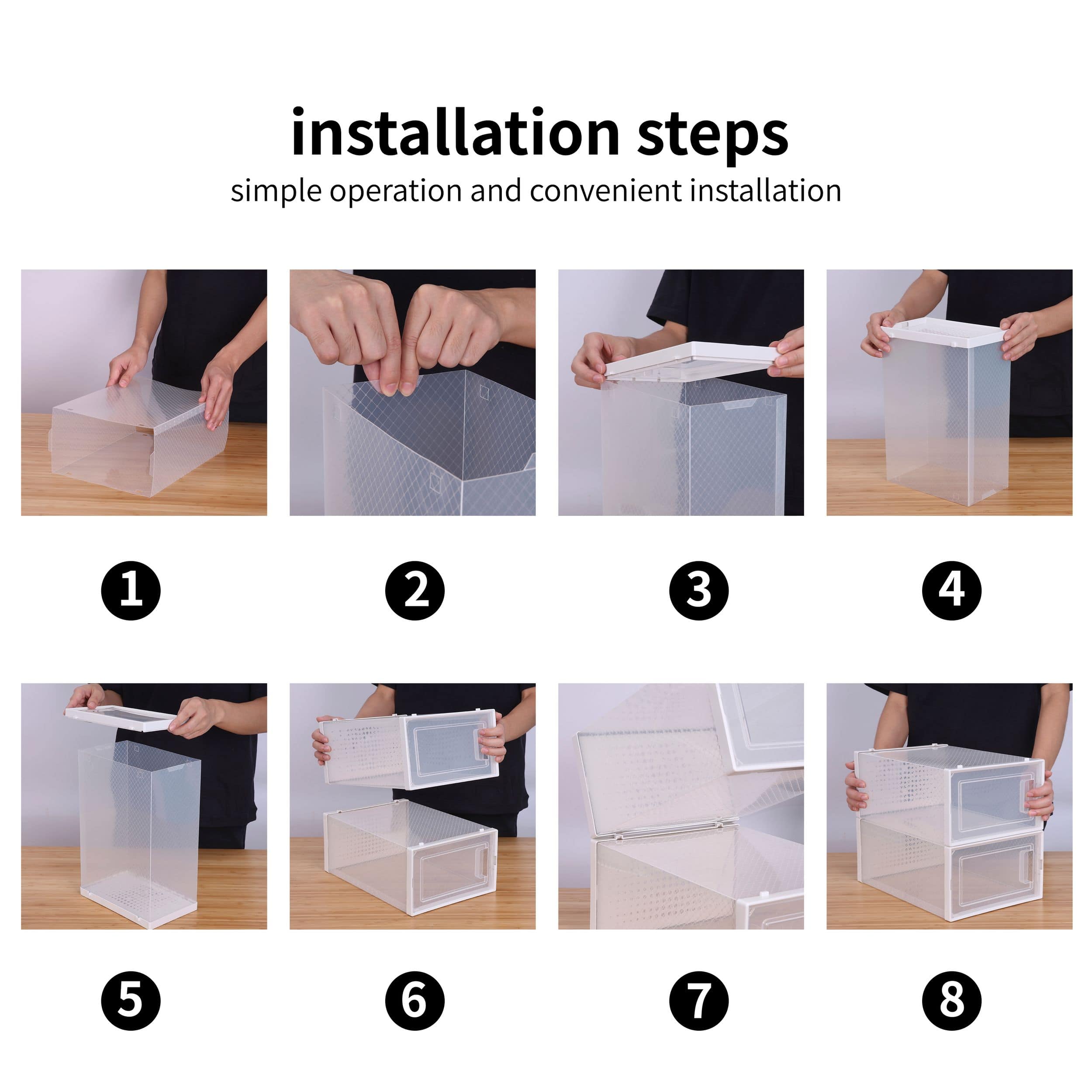 installation steps

simple operation and convenient installation

1

2

3

4

5

6

7

8