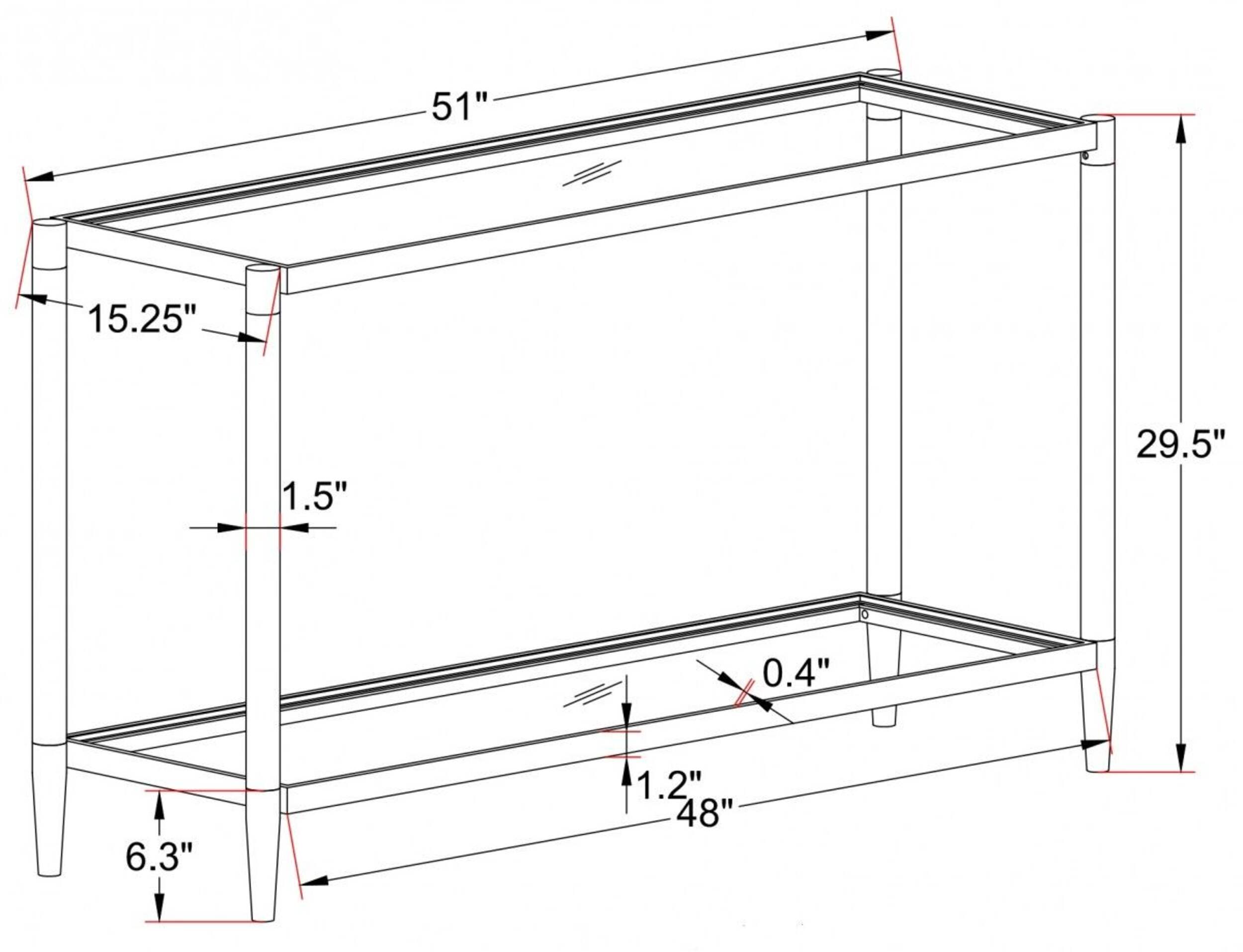 51"

15.25"

29.5"

1.5"

0.4"

1.2"

48"

6.3"