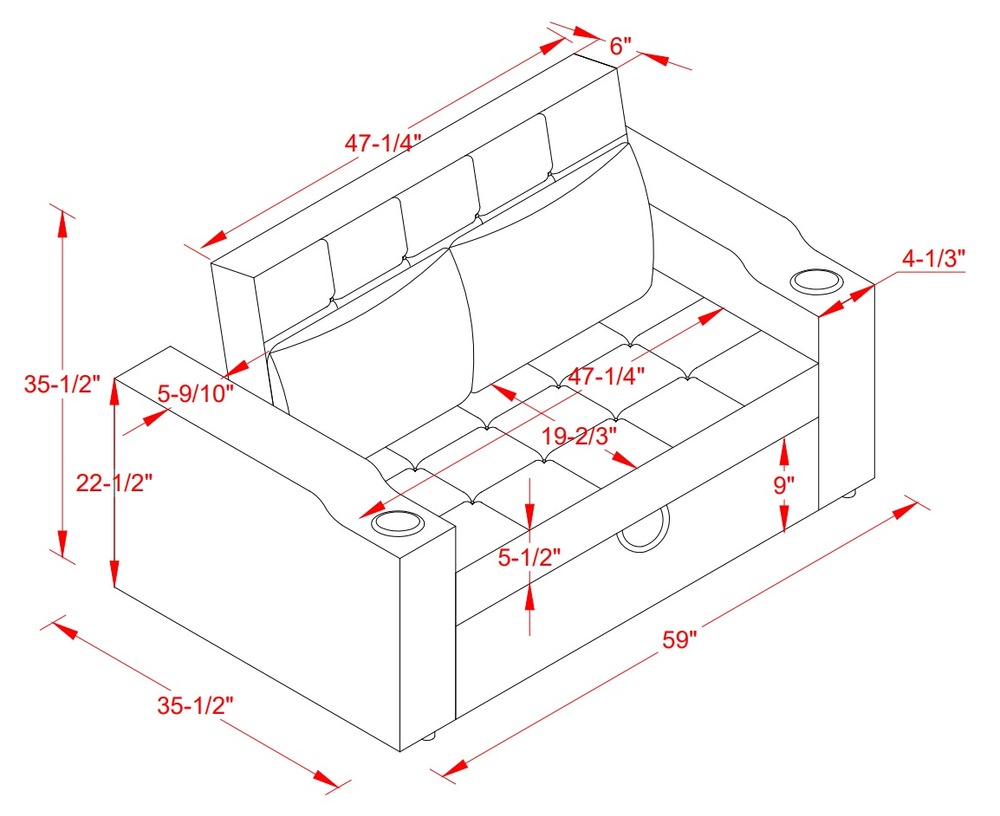 6"

47-1/4"

4-1/3"

35-1/2"

5-9/10"

47-1/4"

19-2/3"

22-1/2"

9"

5-1/2"

59"

35-1/2"