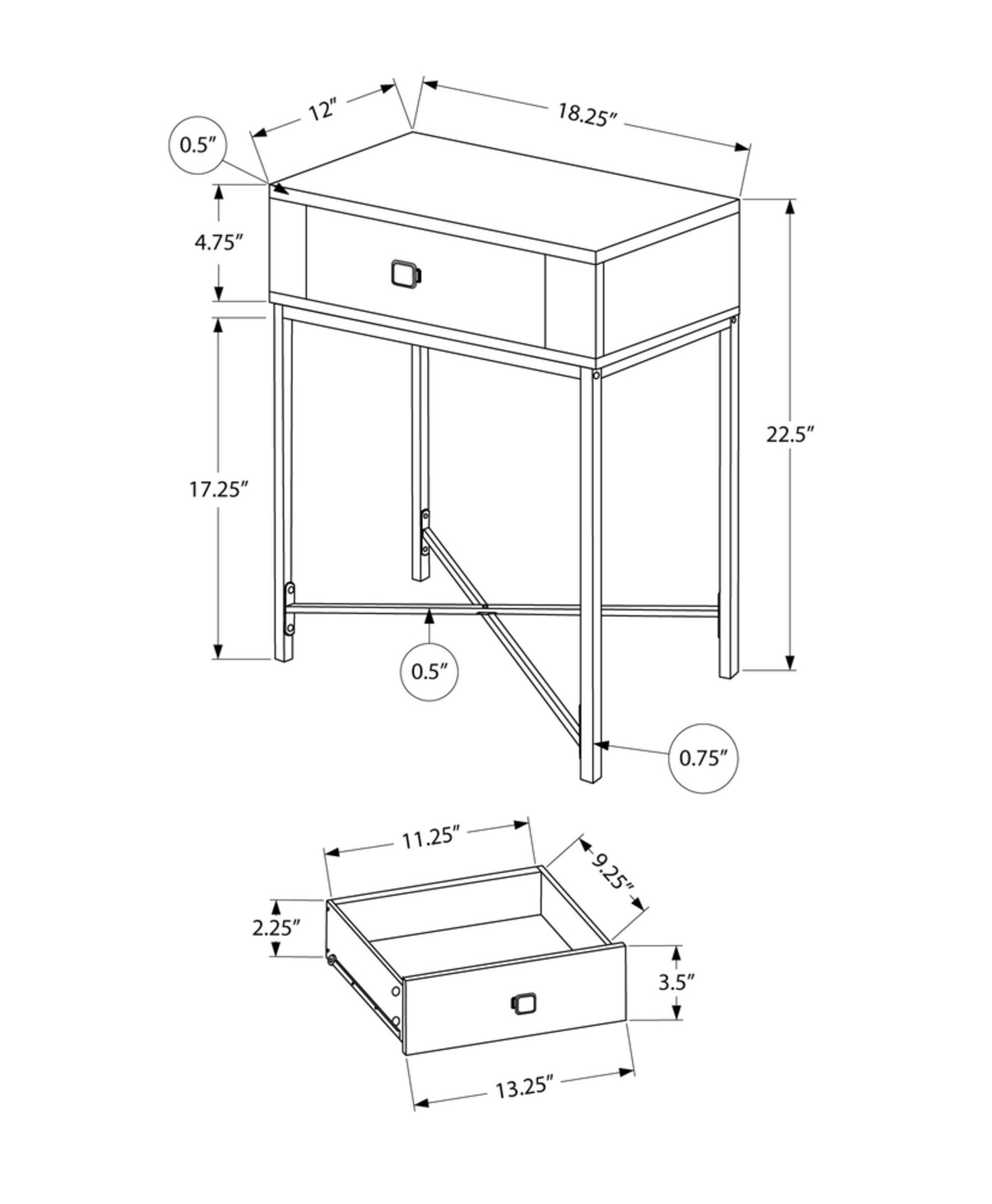 12″
18.25″
0.5″
4.75″
22.5″
17.25″
0.5″
0.75″
11.25″
9.25″
2.25″
3.5″
13.25″