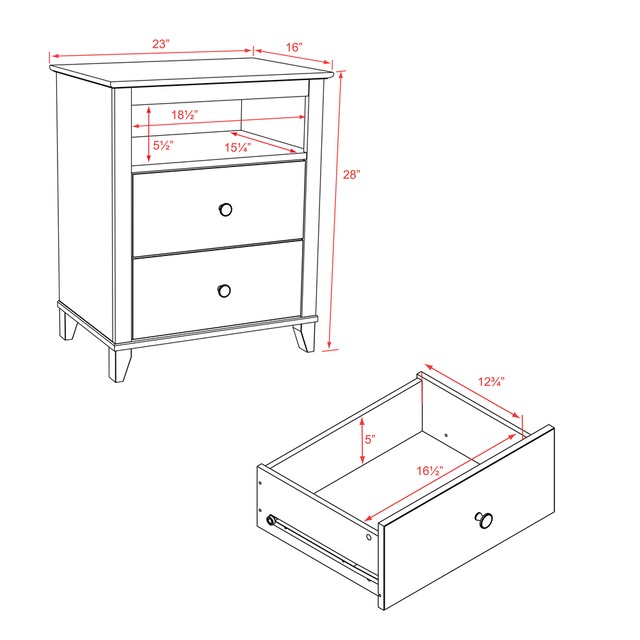 23"
16"
18½"
5½"
15¼"
28"
12¾"
5"
16½"