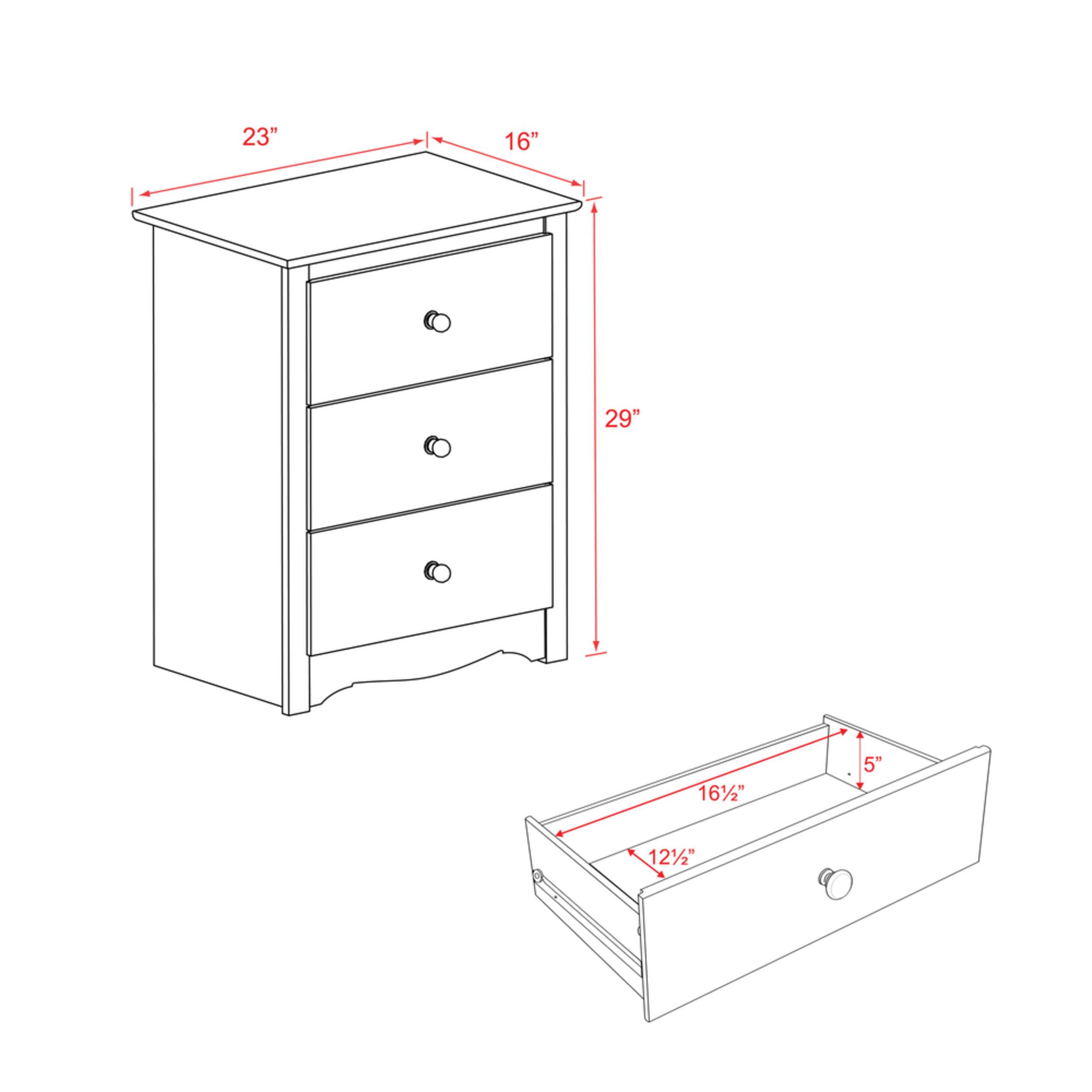 23”
16”
29”
5”
16½”
12½”