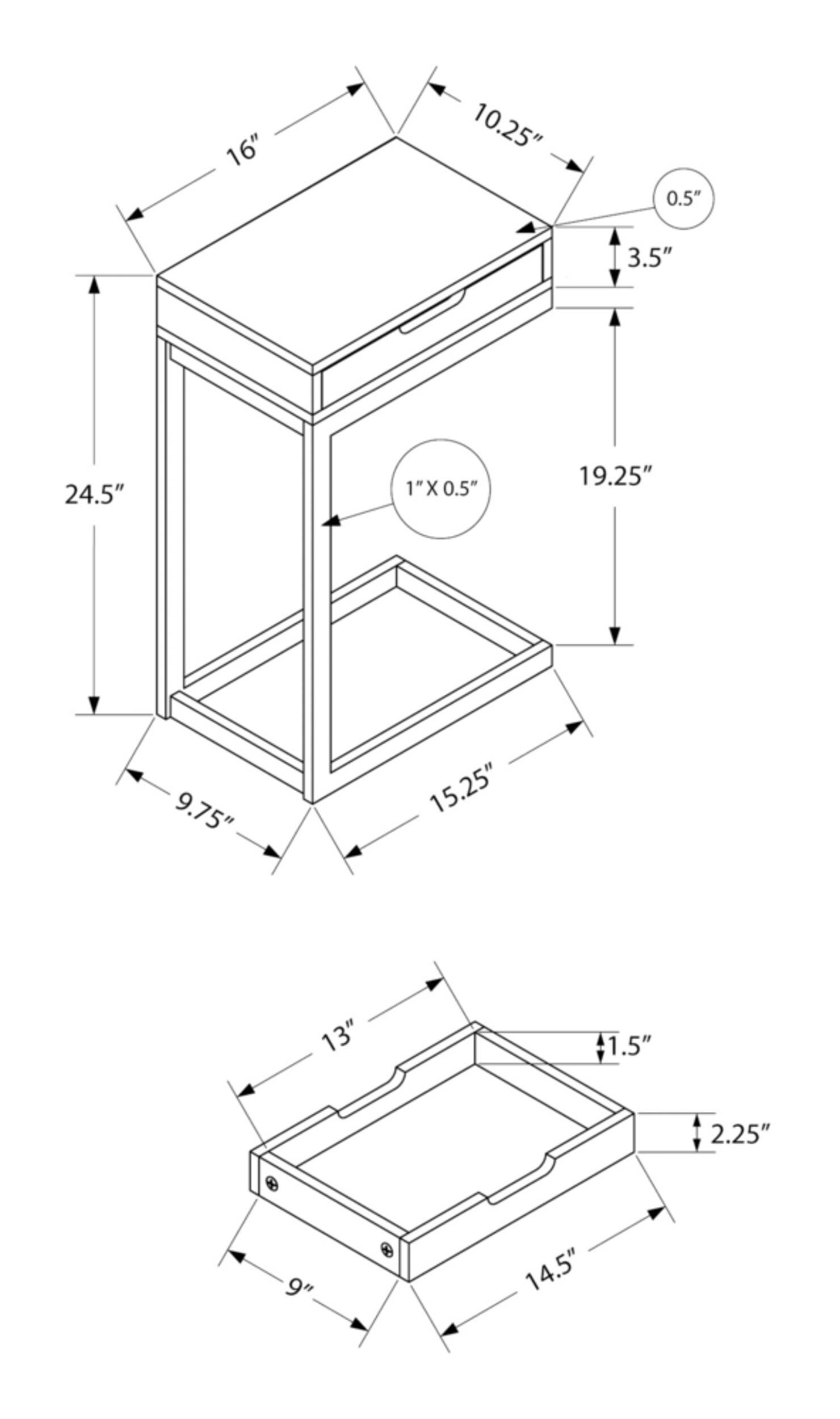 16″

10.25″

0.5″

3.5″

24.5″

1″ X 0.5″

19.25″

9.75″

15.25″

13″

1.5″

2.25″

9″

14.5″