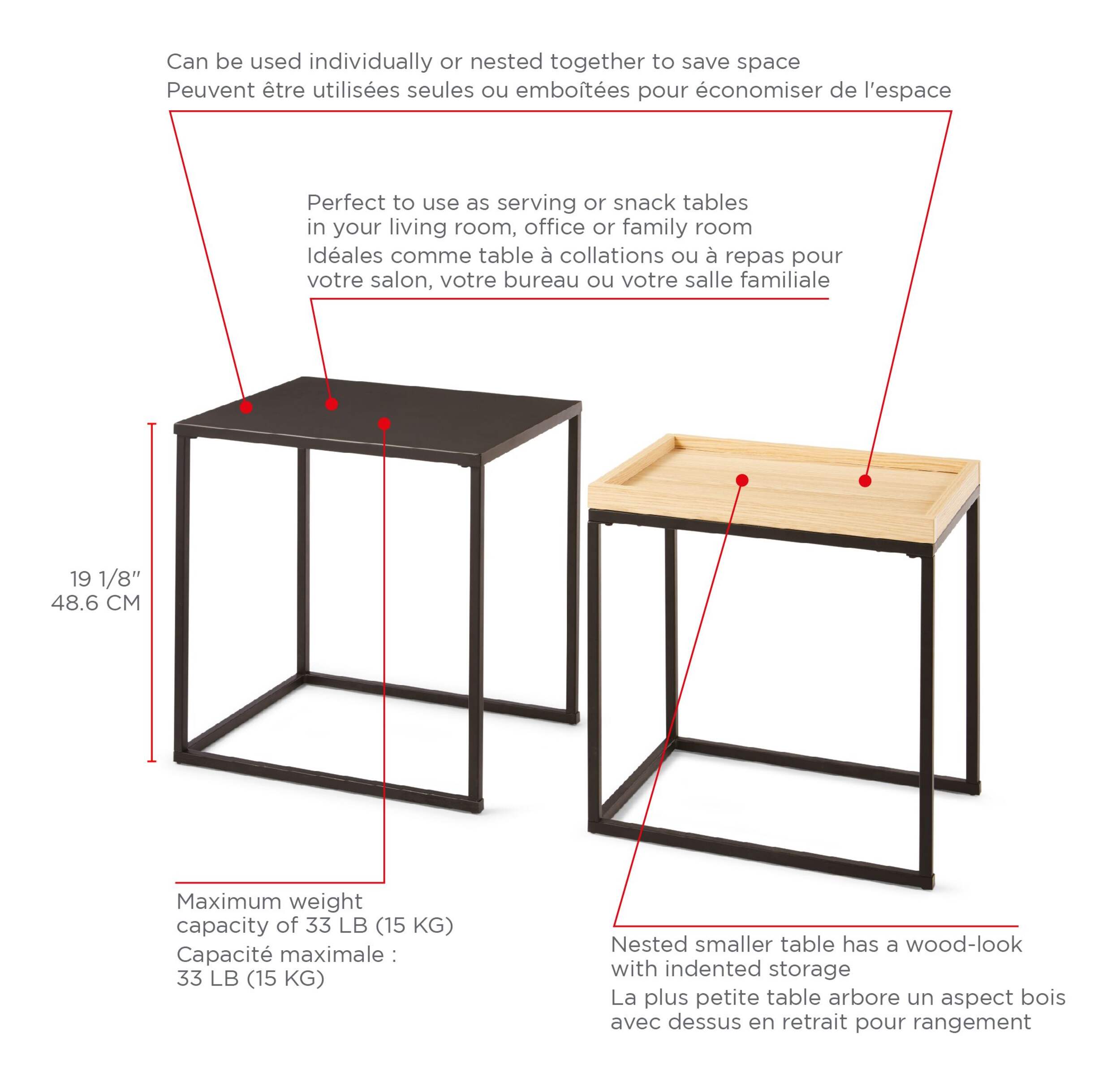 Can be used individually or nested together to save space
Peuvent être utilisées seules ou emboîtées pour économiser de l'espace

Perfect to use as serving or snack tables in your living room, office or family room
Idéales comme table à collations ou à repas pour votre salon, votre bureau ou votre salle familiale

19 1/8"
48.6 CM

Maximum weight capacity of 33 LB (15 KG)
Capacité maximale : 33 LB (15 KG)

Nested smaller table has a wood-look with indented storage
La plus petite table arbore un aspect bois avec dessus en retrait pour rangement