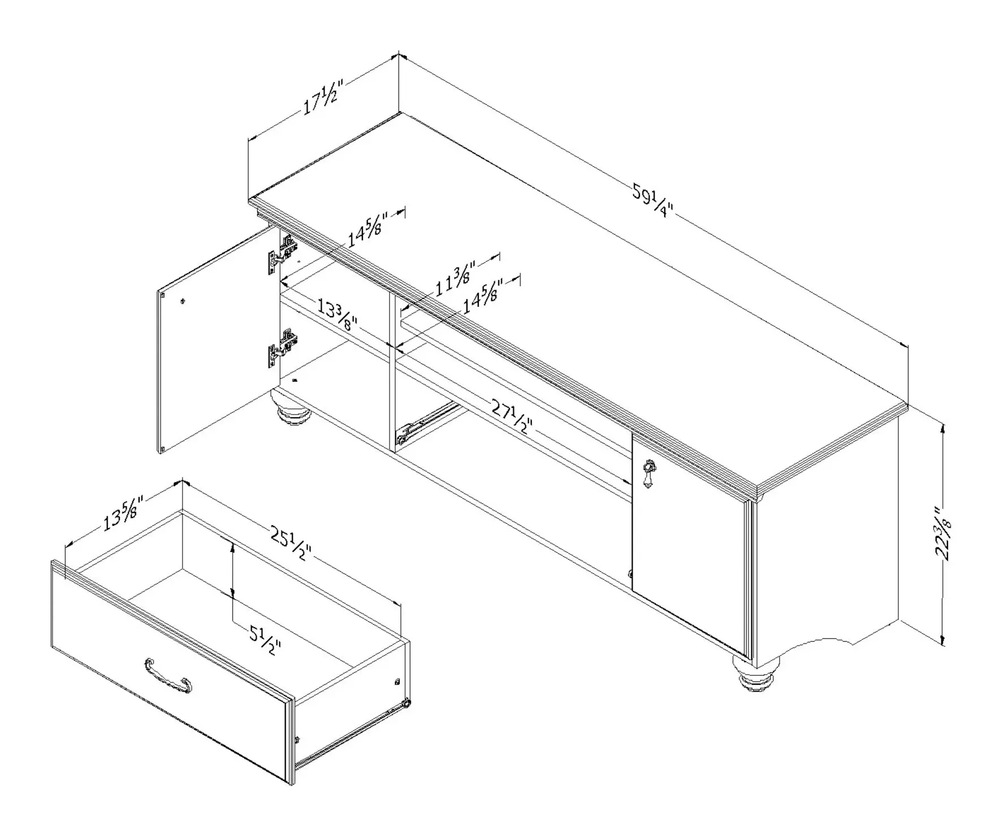 $17\frac{1}{2}$"

$59\frac{1}{4}$"

$14\frac{5}{8}$"

$11\frac{3}{8}$"

$14\frac{5}{8}$"

$13\frac{3}{8}$"

$27\frac{1}{2}$"

$22\frac{3}{8}$"

$13\frac{5}{8}$"

$25\frac{1}{2}$"

$5\frac{1}{2}$"