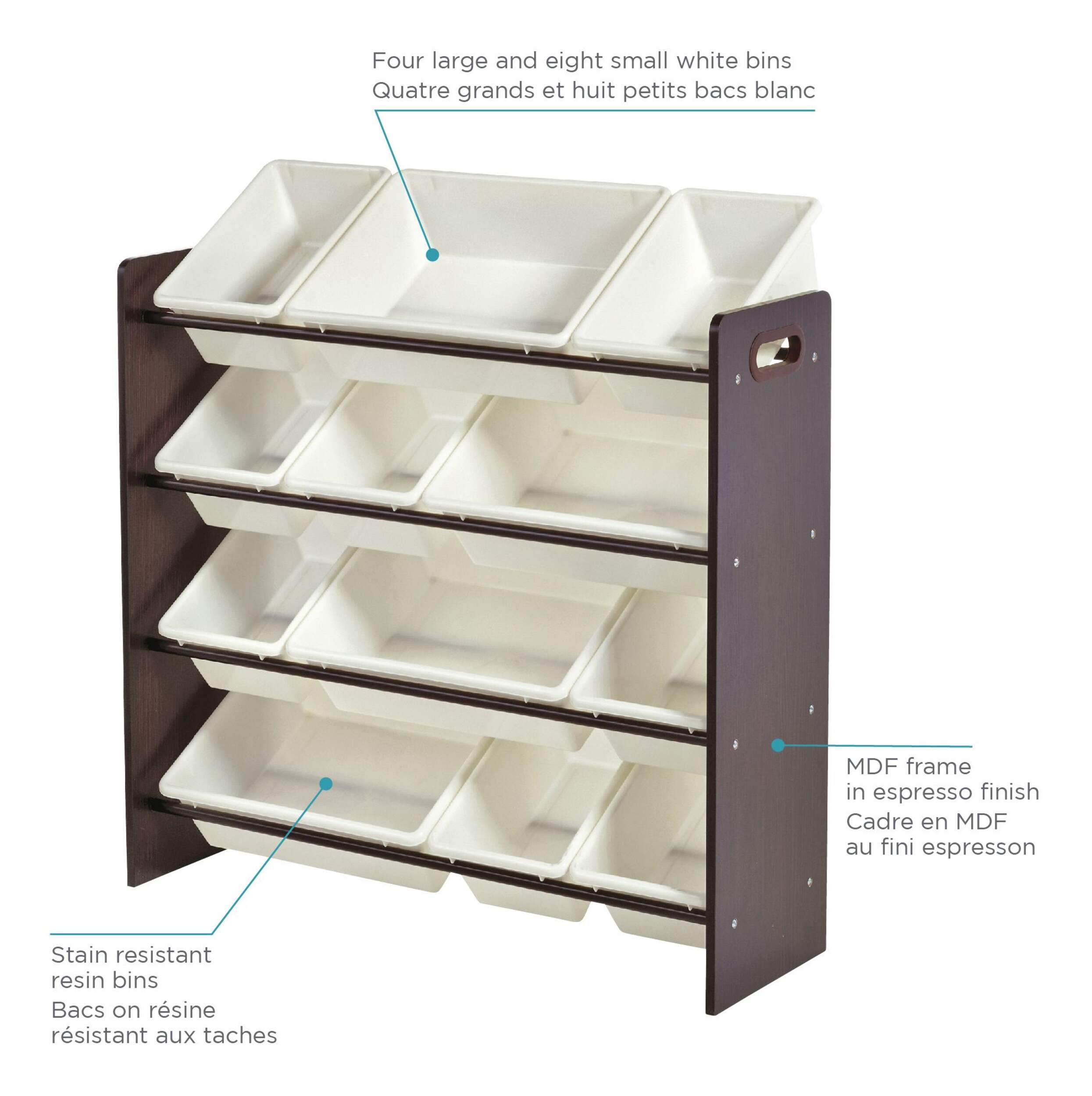 Four large and eight small white bins
Quatre grands et huit petits bacs blanc

MDF frame
in espresso finish
Cadre en MDF
au fini espresson

Stain resistant
resin bins
Bacs on résine
résistant aux taches