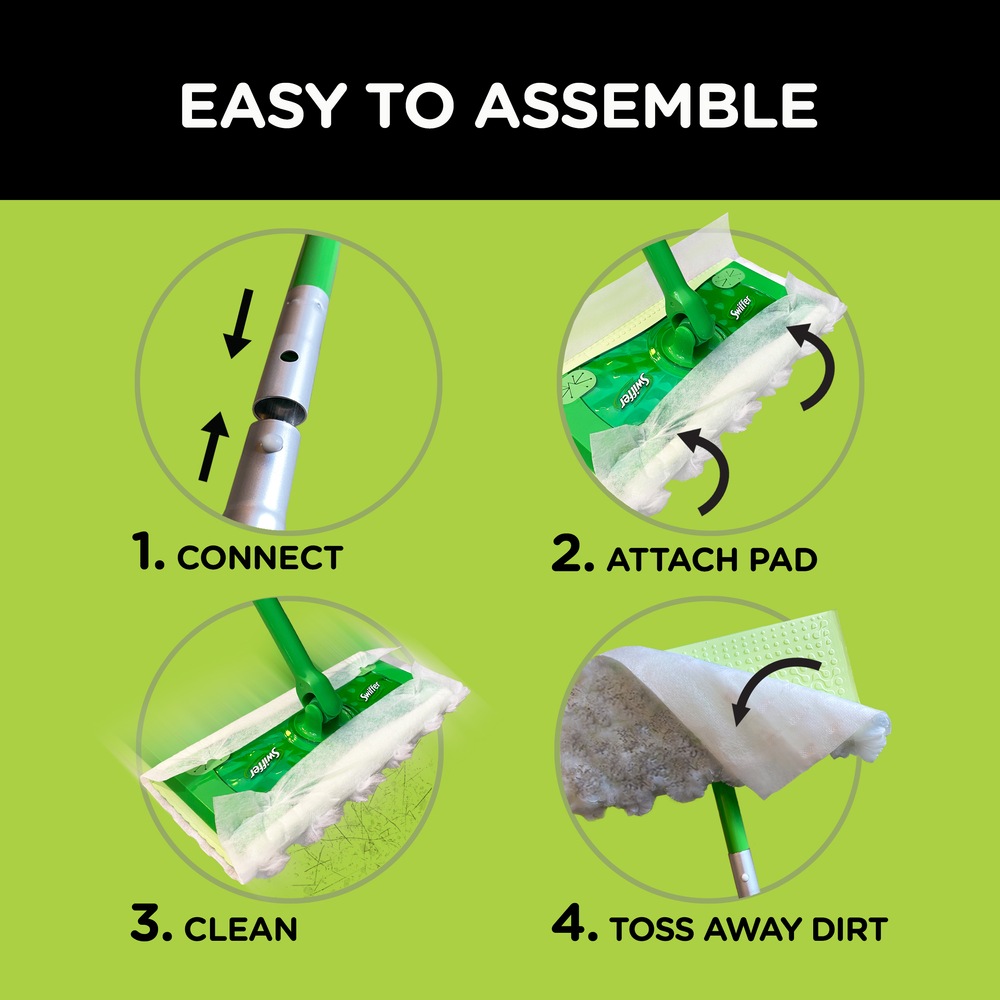 EASY TO ASSEMBLE

Swiffer Swiffer

1. CONNECT

2. ATTACH PAD

Swiffer Swiffer

3. CLEAN

4. TOSS AWAY DIRT