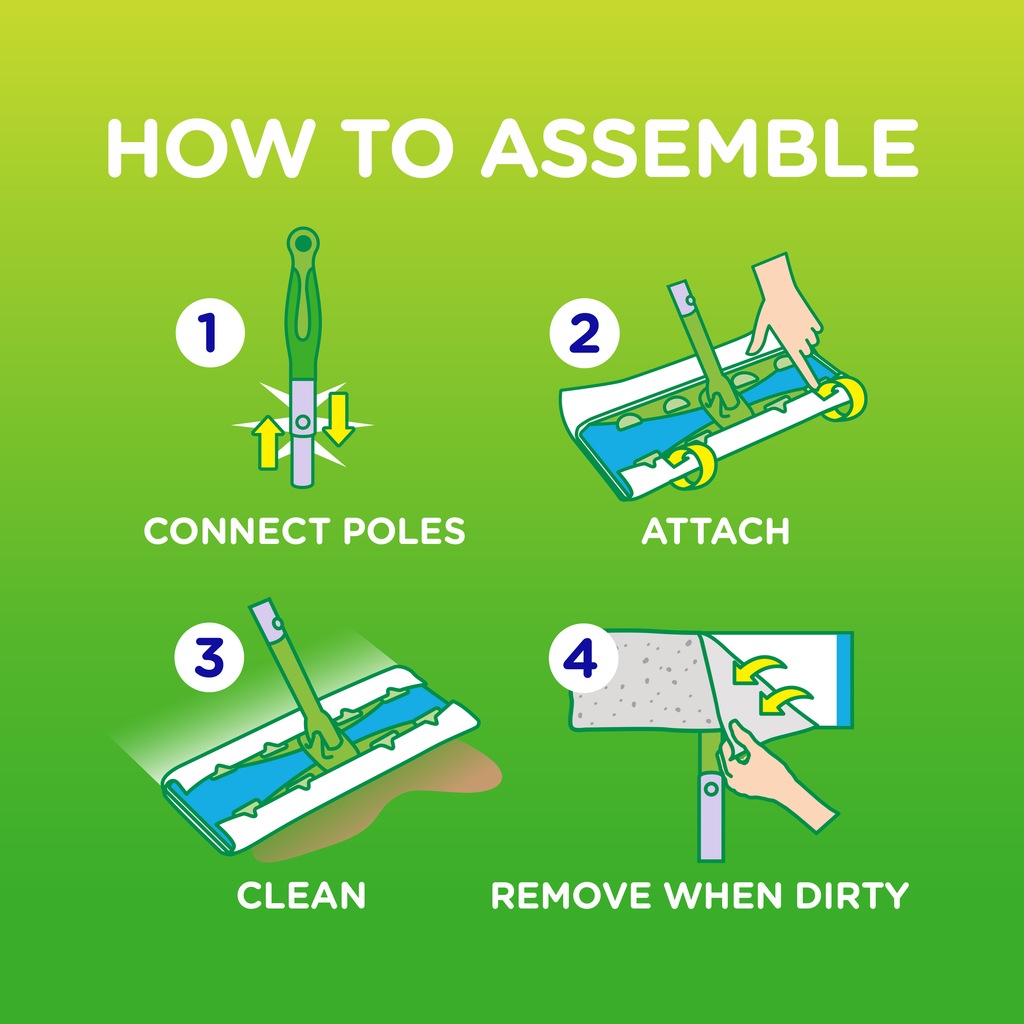 HOW TO ASSEMBLE

1
CONNECT POLES

2
ATTACH

3
CLEAN

4
REMOVE WHEN DIRTY