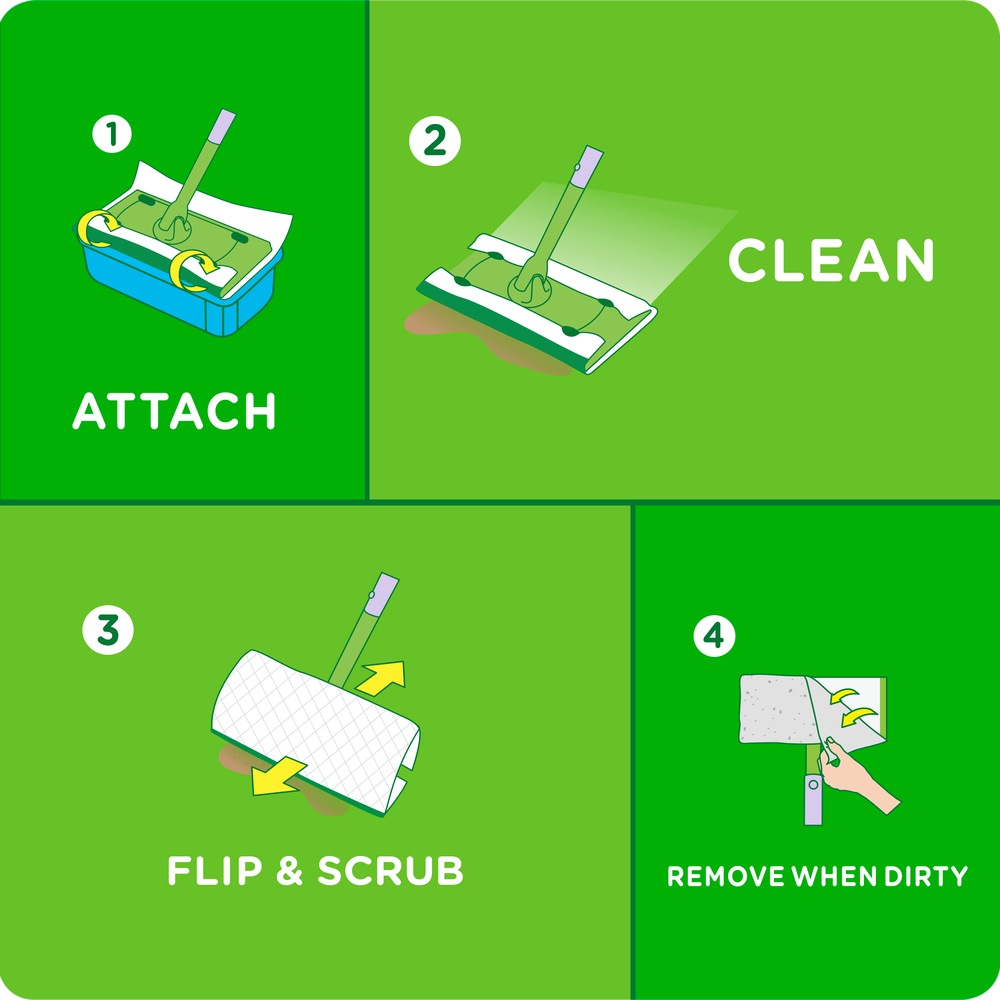 1
ATTACH

2
CLEAN

3
FLIP & SCRUB

4
REMOVE WHEN DIRTY