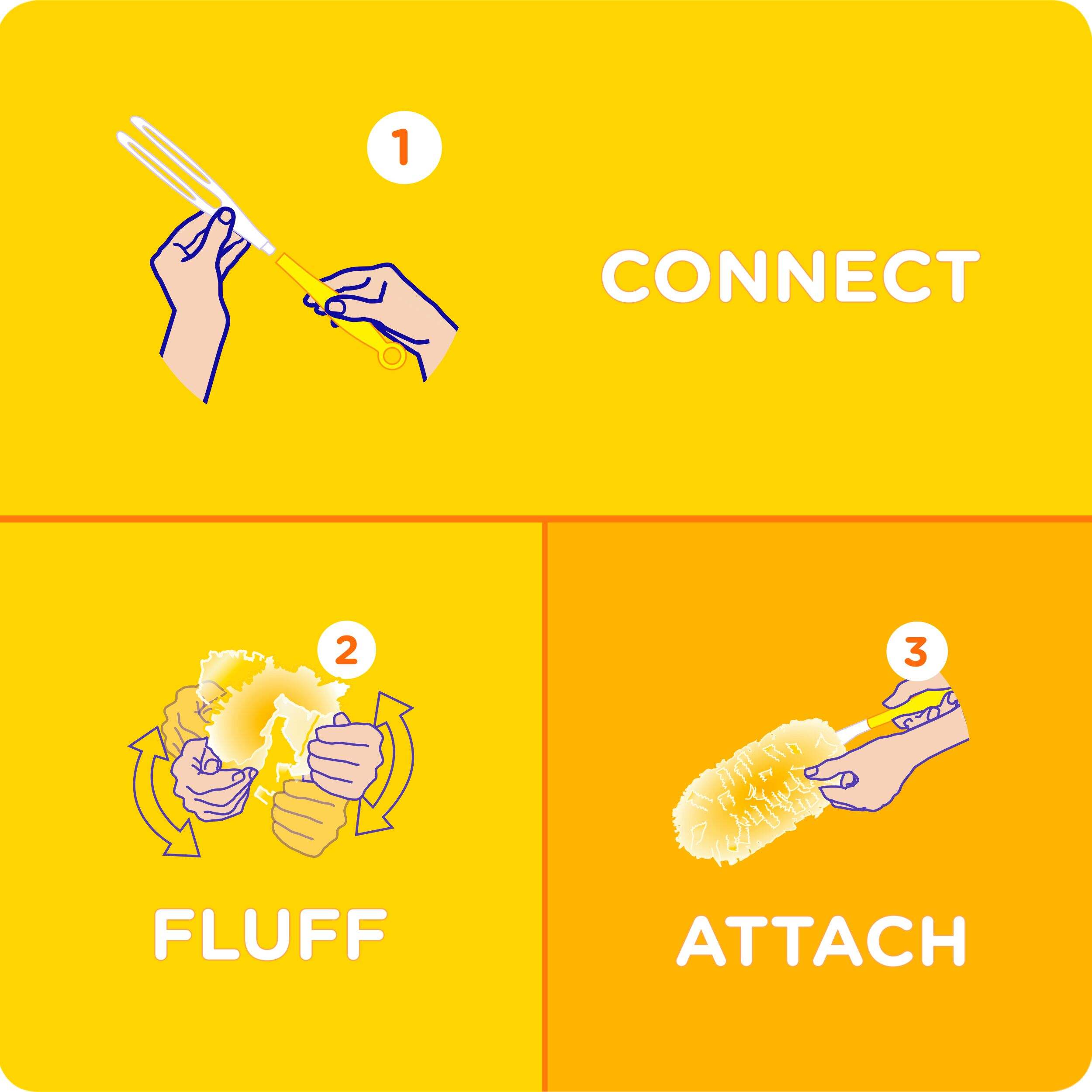 1

CONNECT

2

FLUFF

3

ATTACH